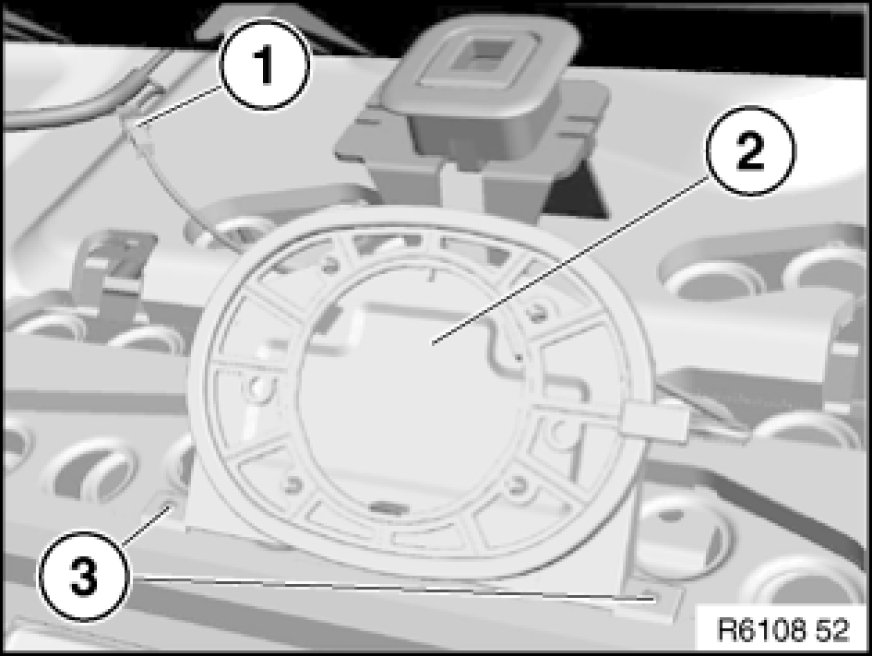 1
2
3
R6108 52