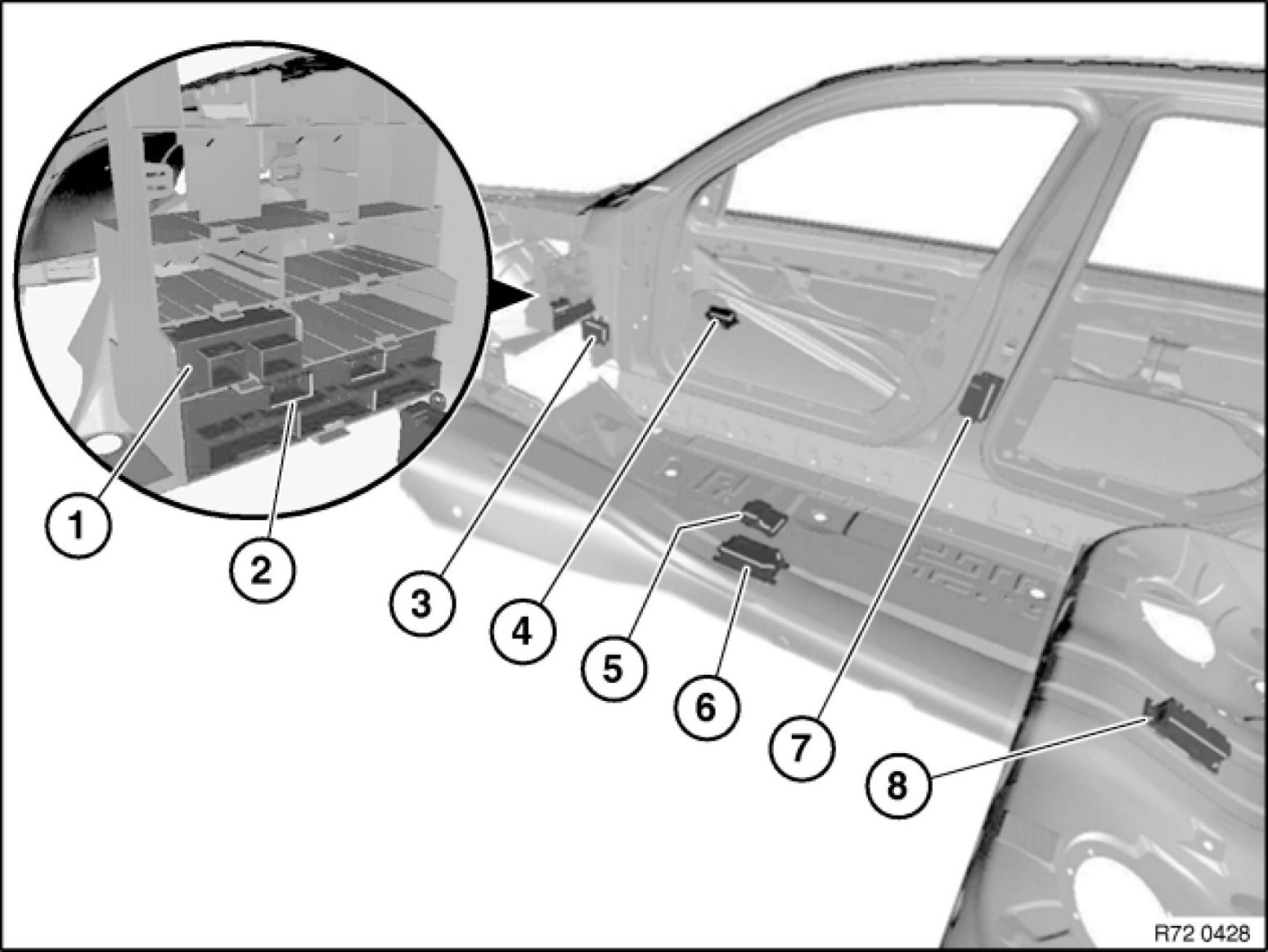 1
2
3
4
5
6
7
8
R72 0428