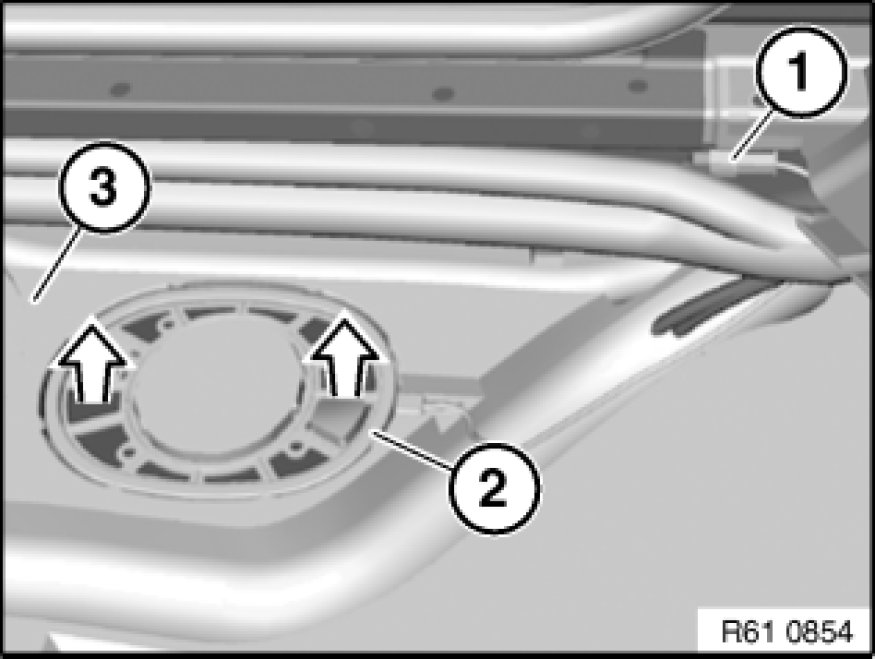 1
3
2
R61 0854