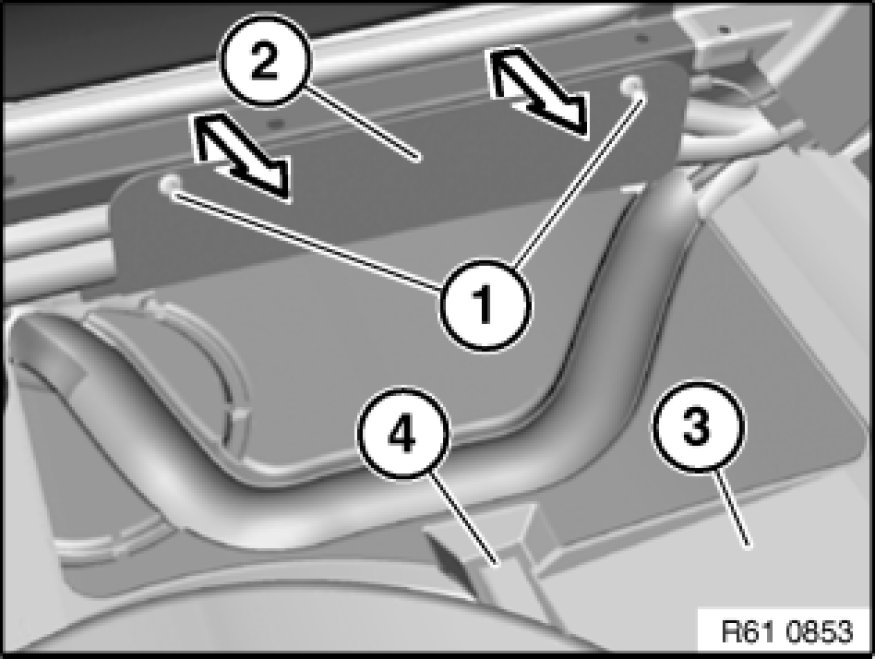 2

1

4

3

R61 0853