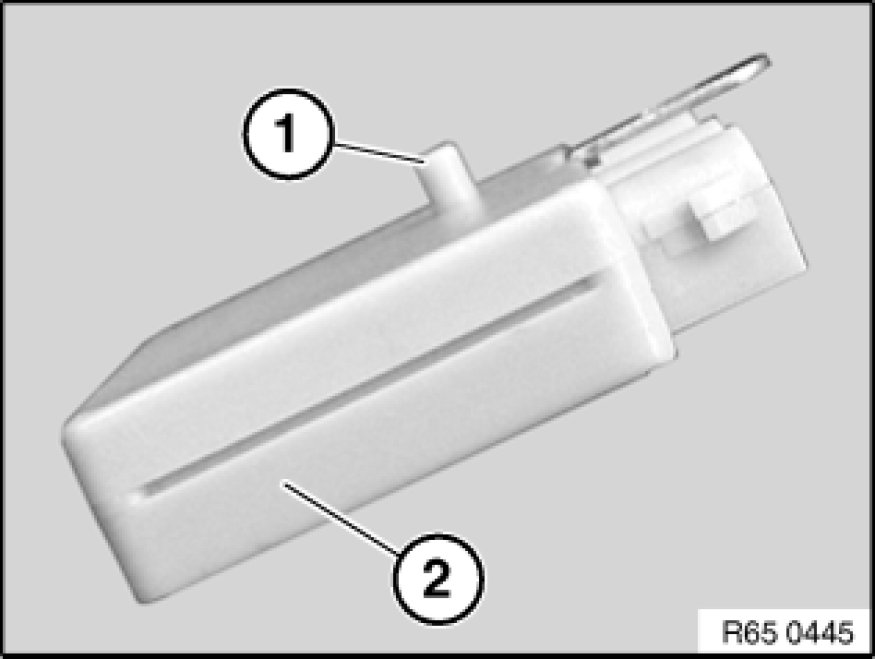 1

2

R65 0445