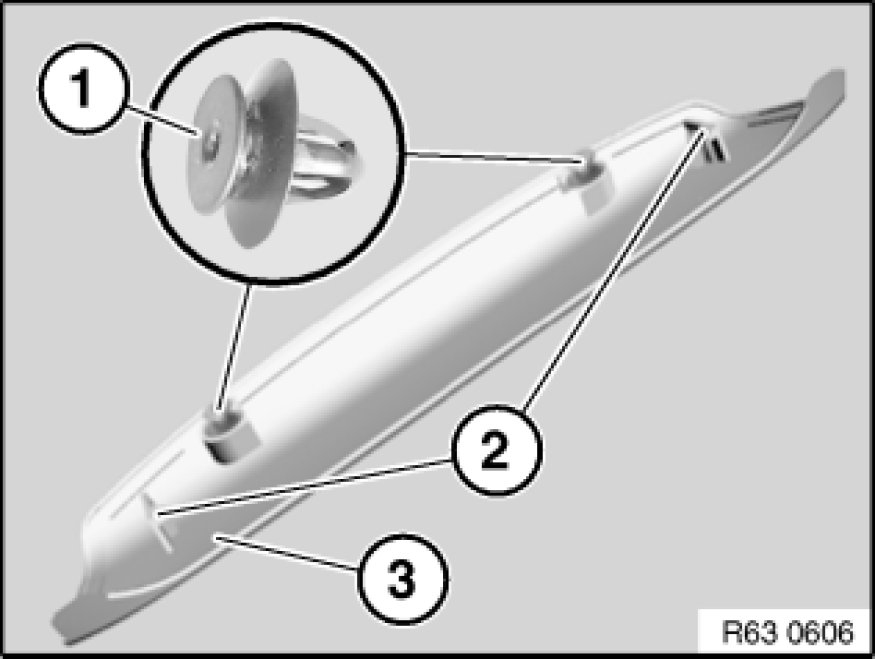 1
2
3
R63 0606