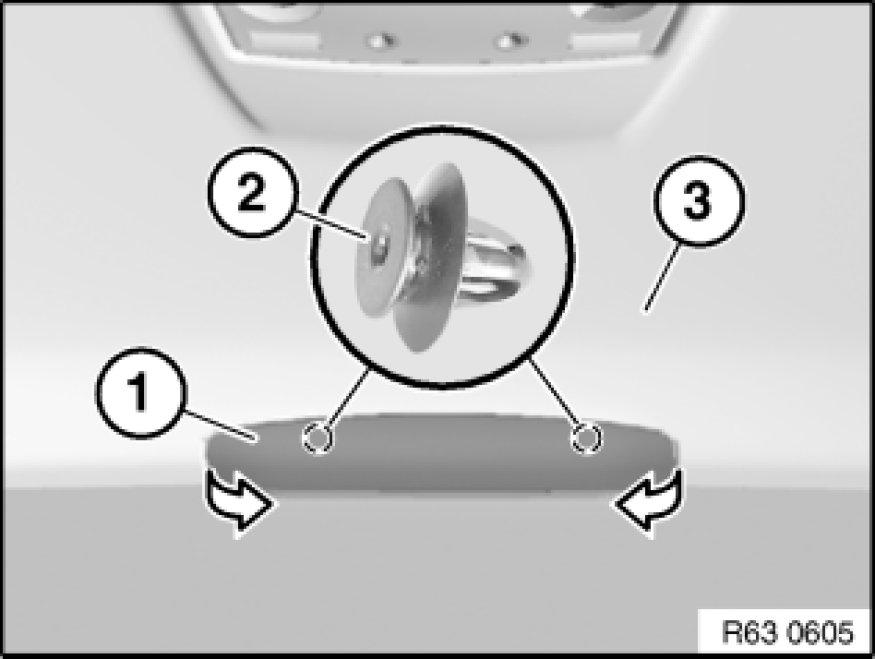 2

3

1

R63 0605