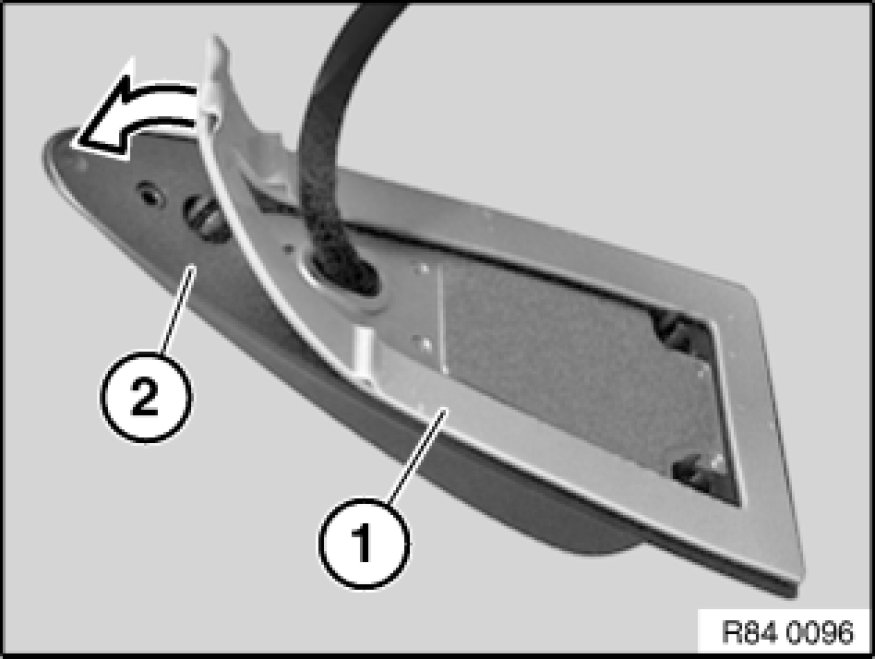 2
1
R84 0096