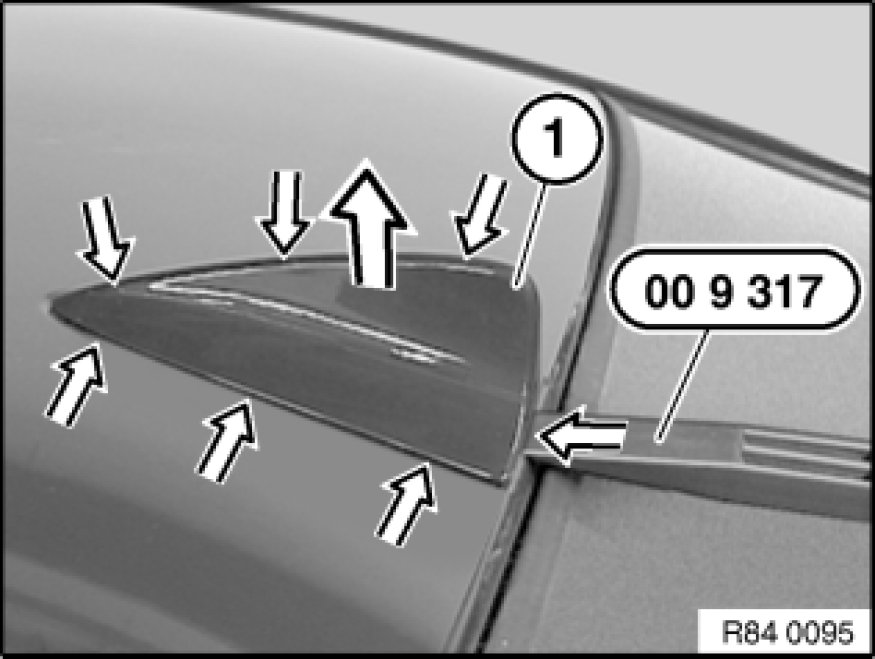 1

00 9 317

R84 0095