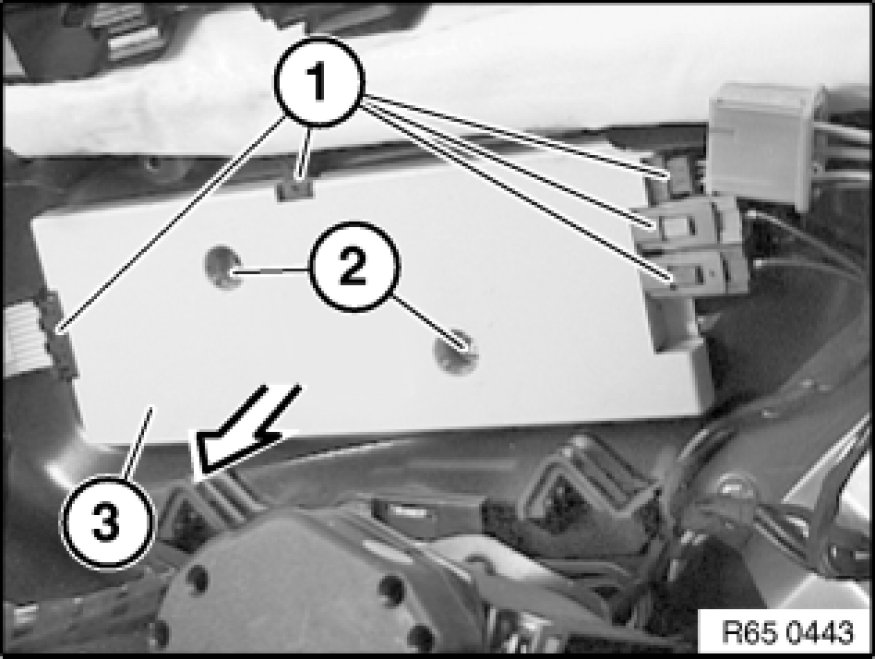 1
2
3
R65 0443