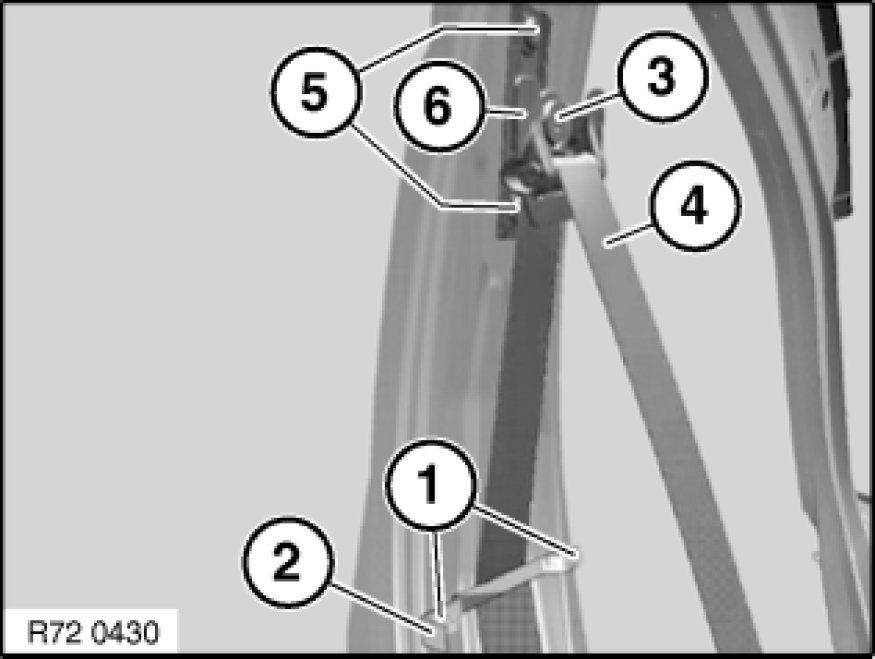 5
6
3
4
1
2
R72 0430