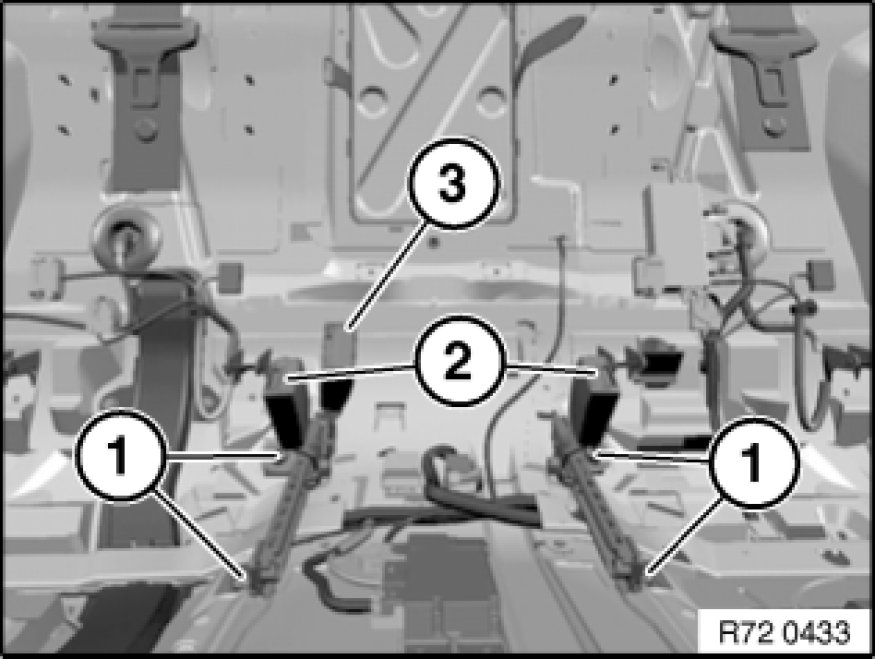 3
2
1
1
R72 0433