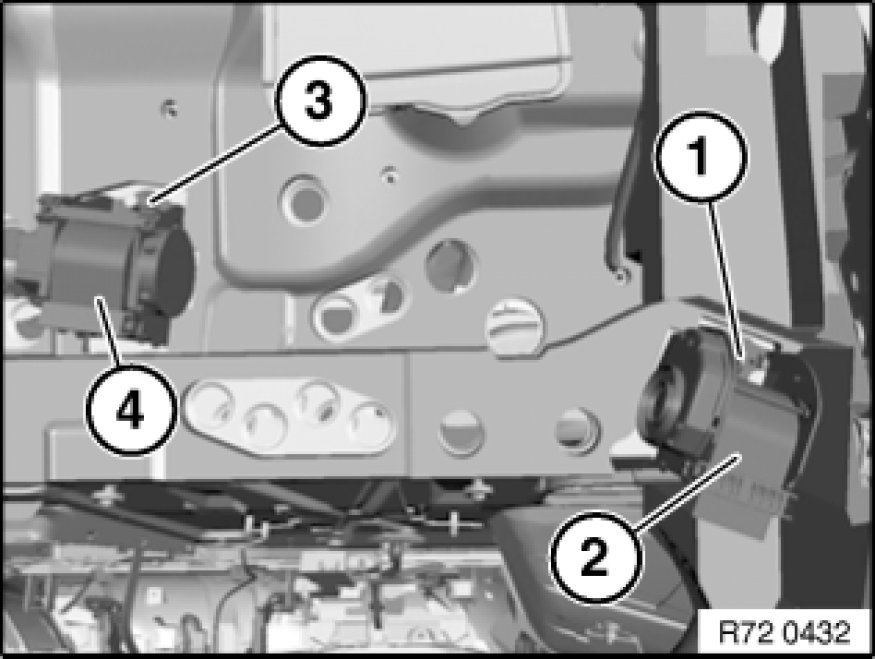 3
1
4
2
R72 0432