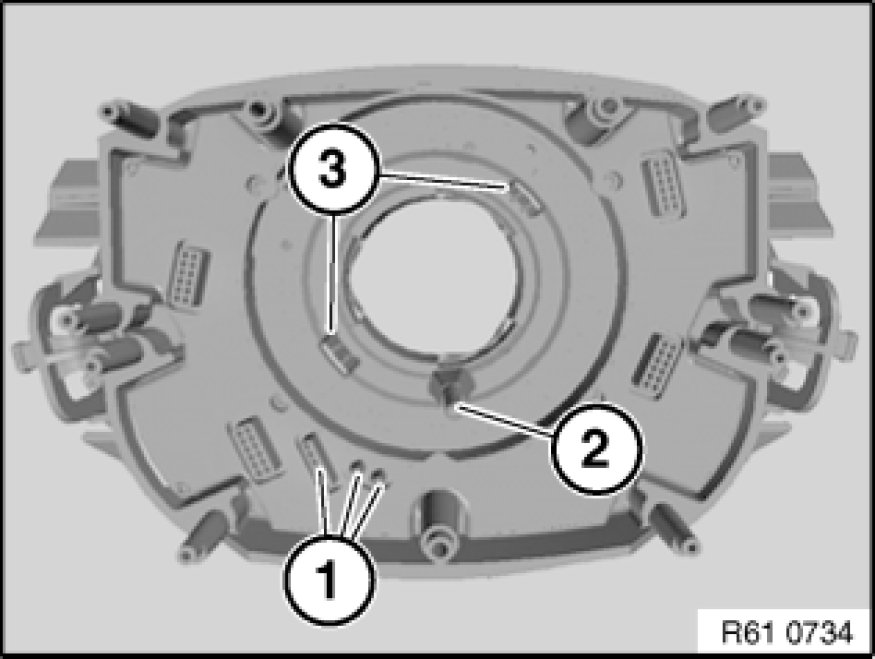 3
2
1
R61 0734