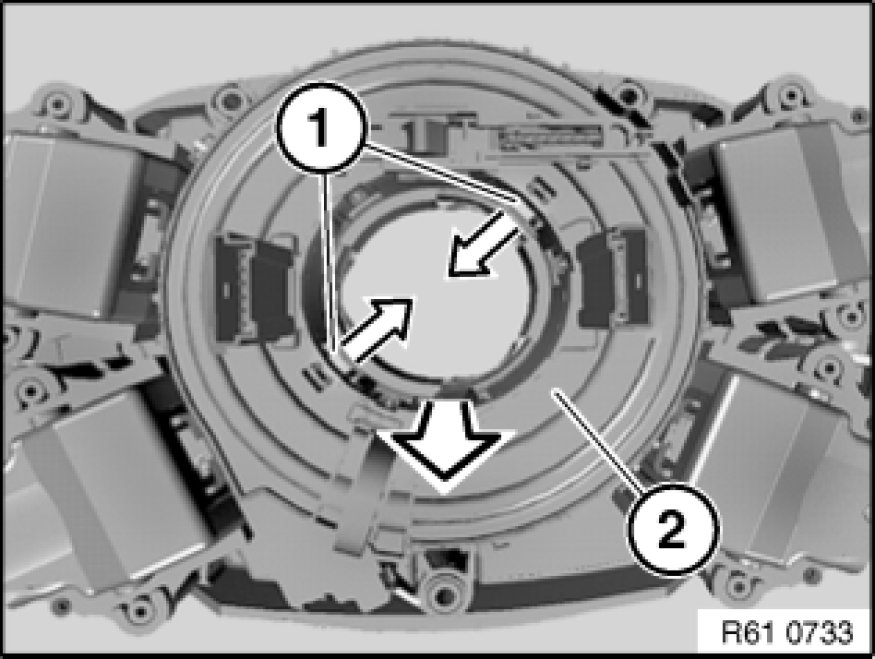 1
2
R61 0733