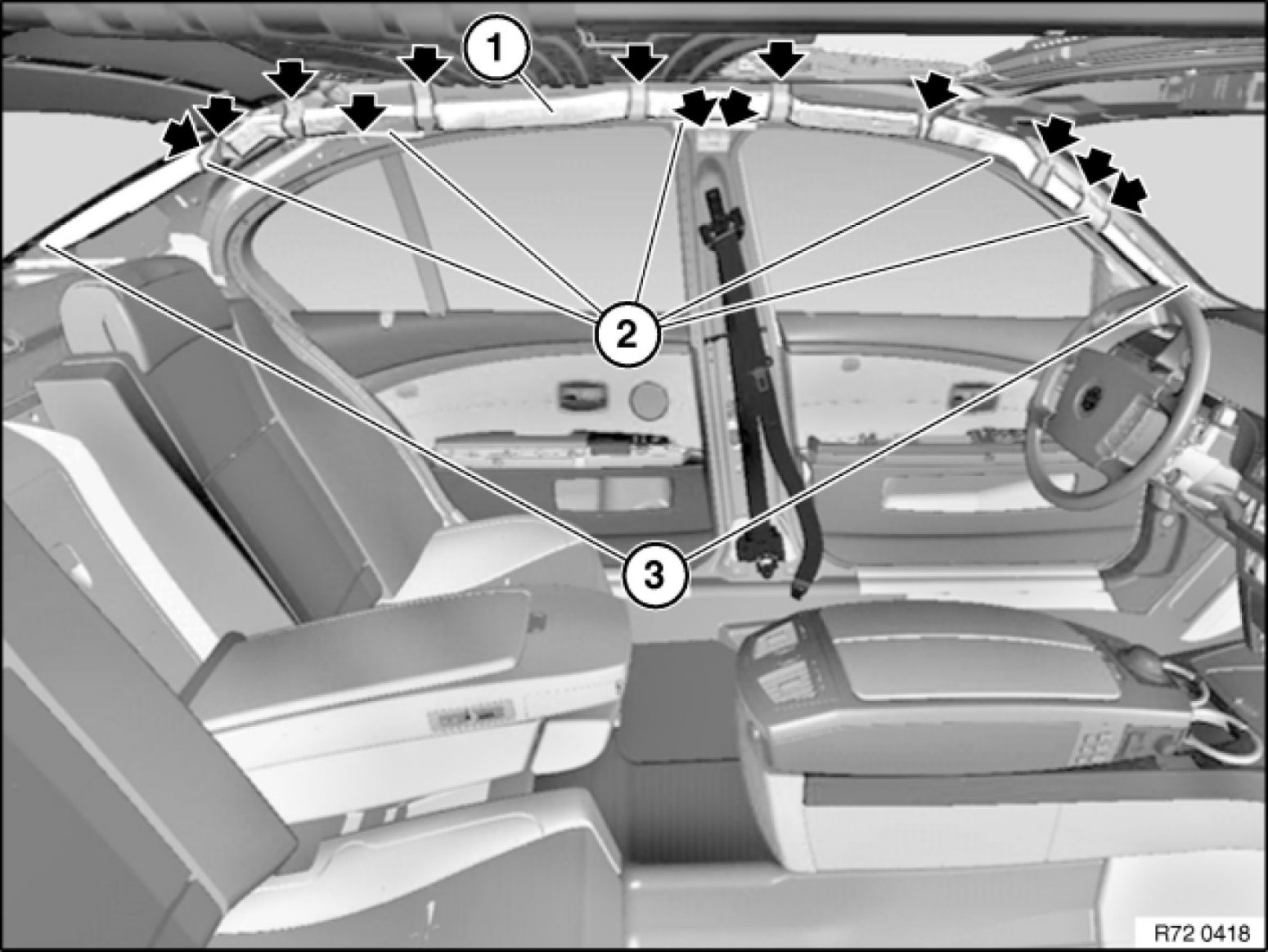 1
2
3
R72 0418