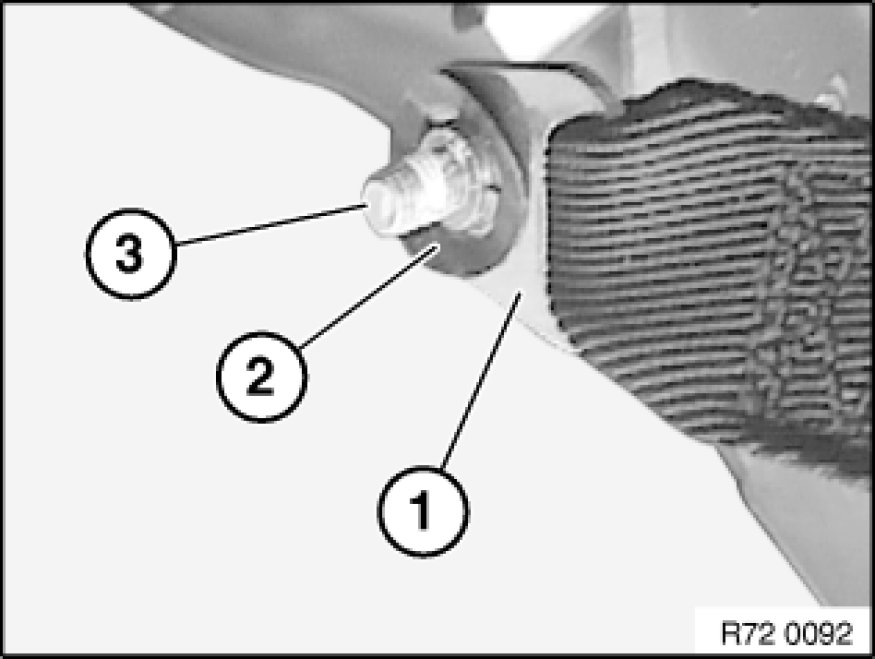 3
2
1
R72 0092