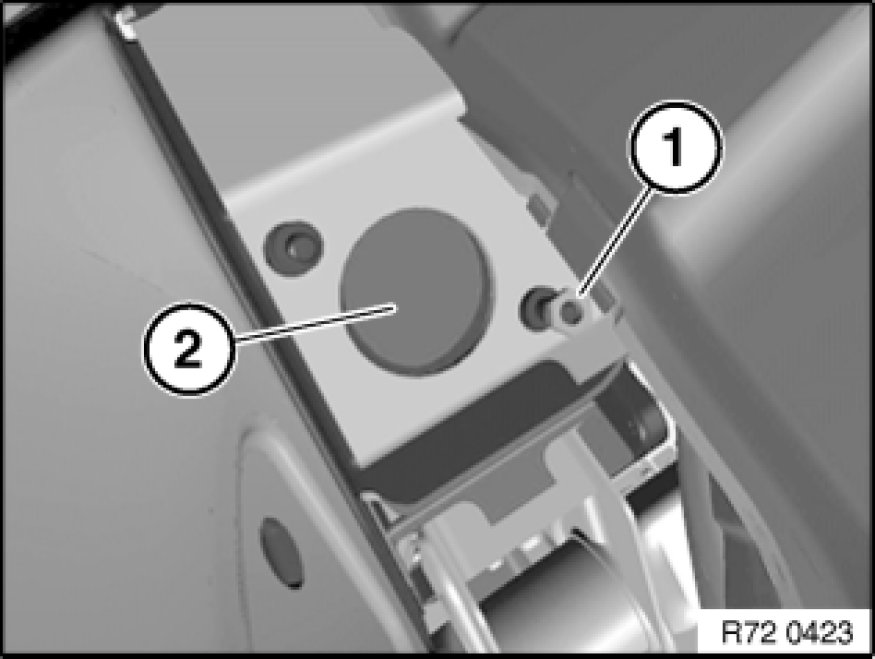 1

2

R72 0423