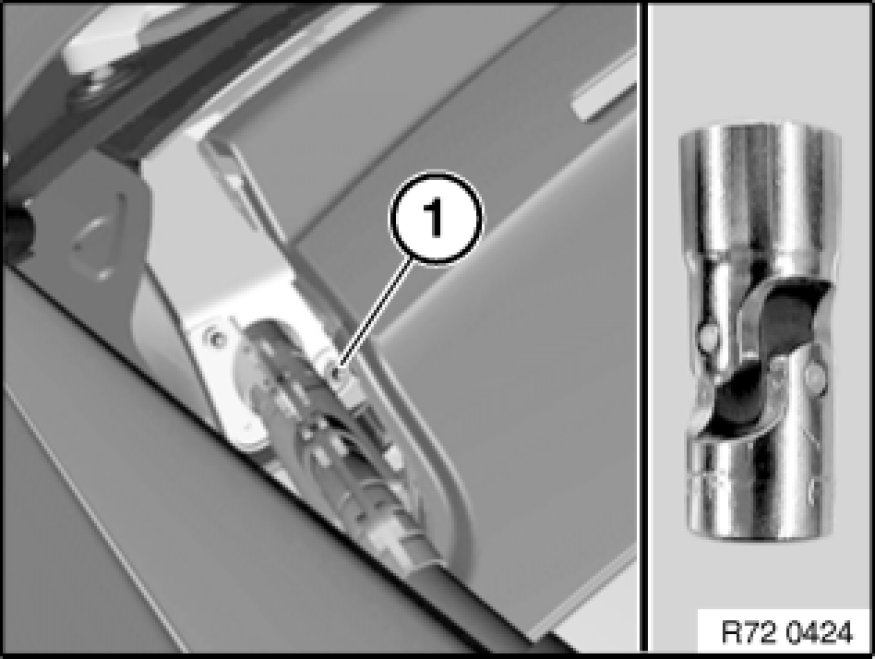 1

R72 0424