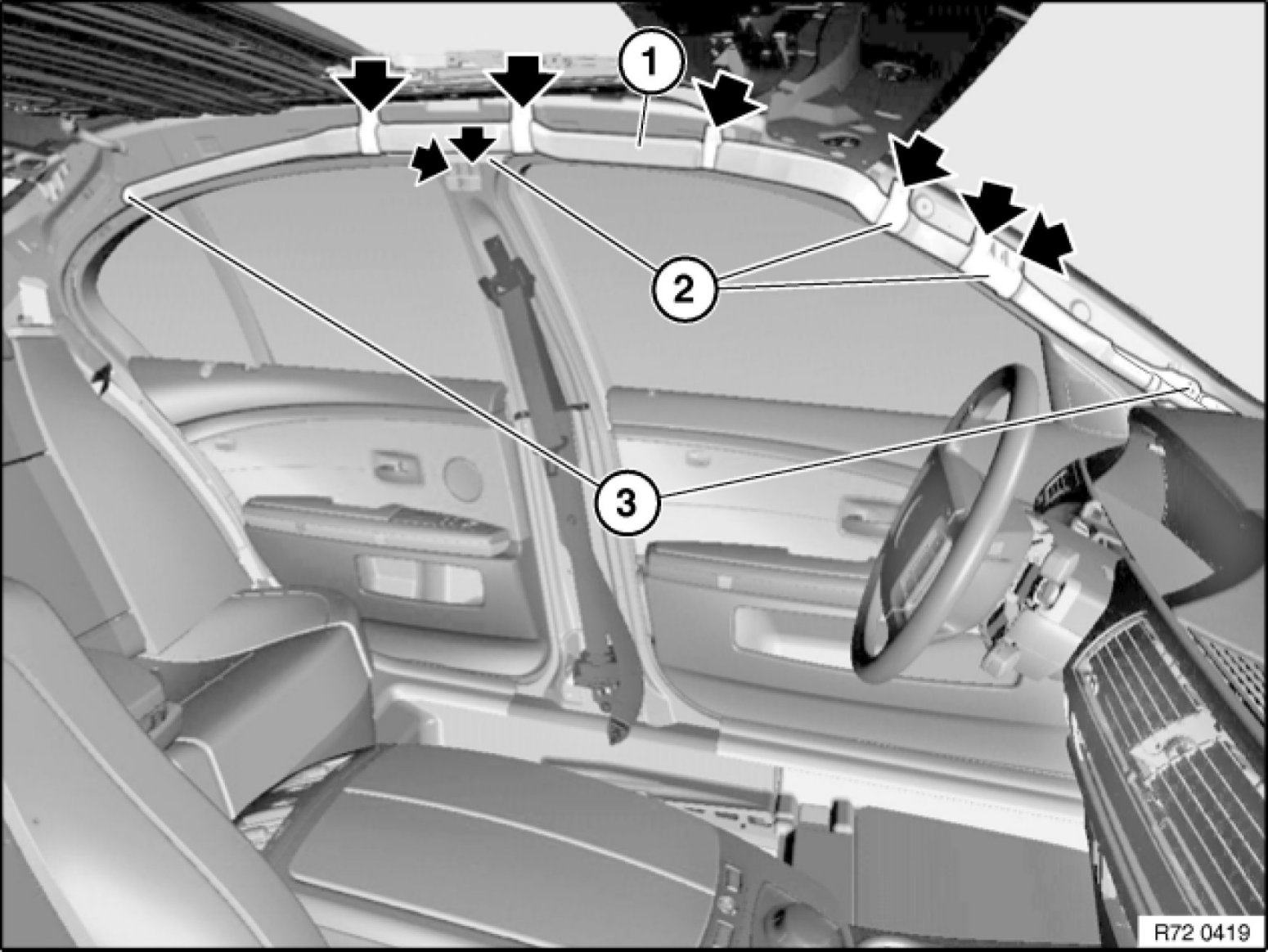 1
2
3
R72 0419