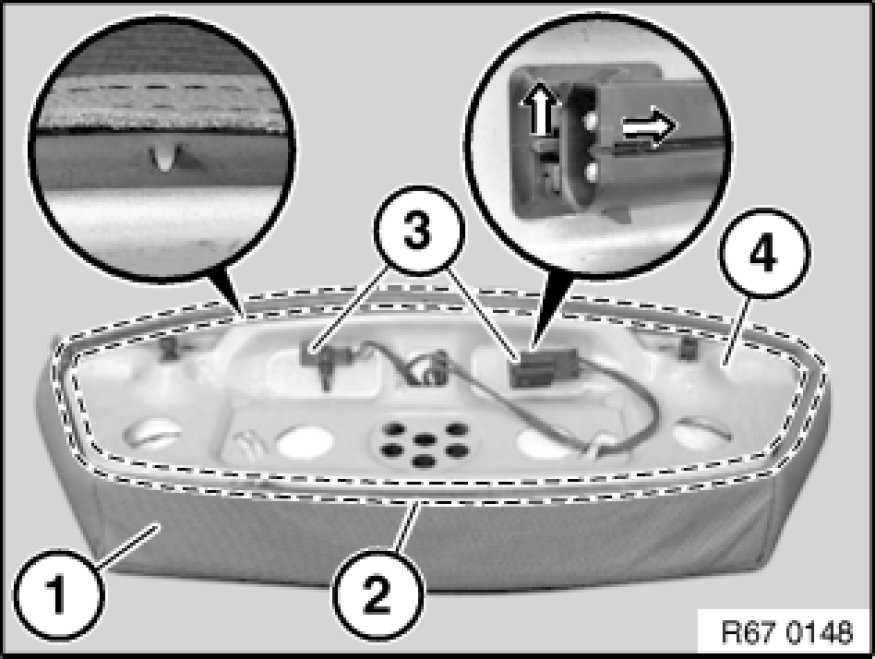 3
4
1
2
R67 0148