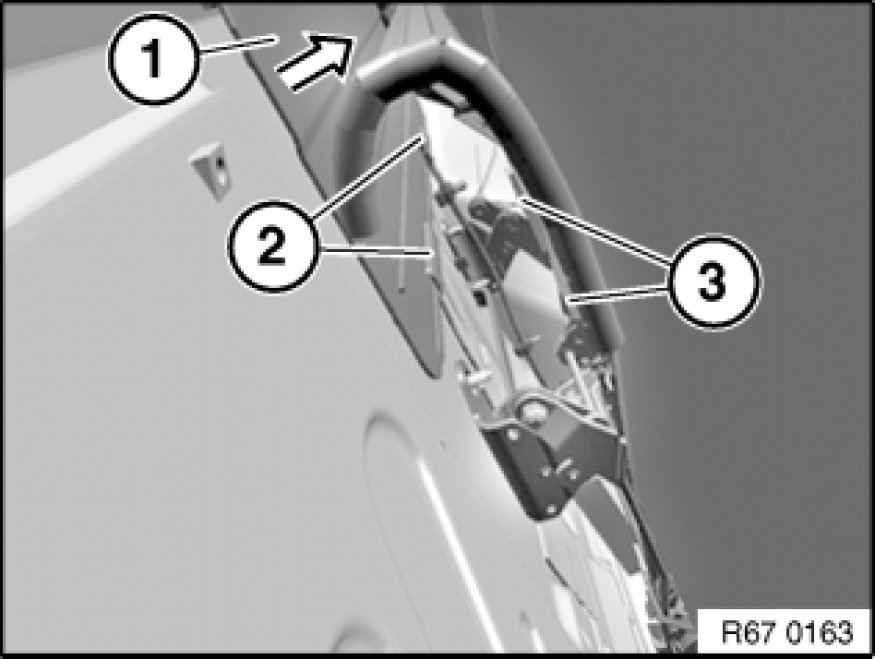 1
2
3
R67 0163