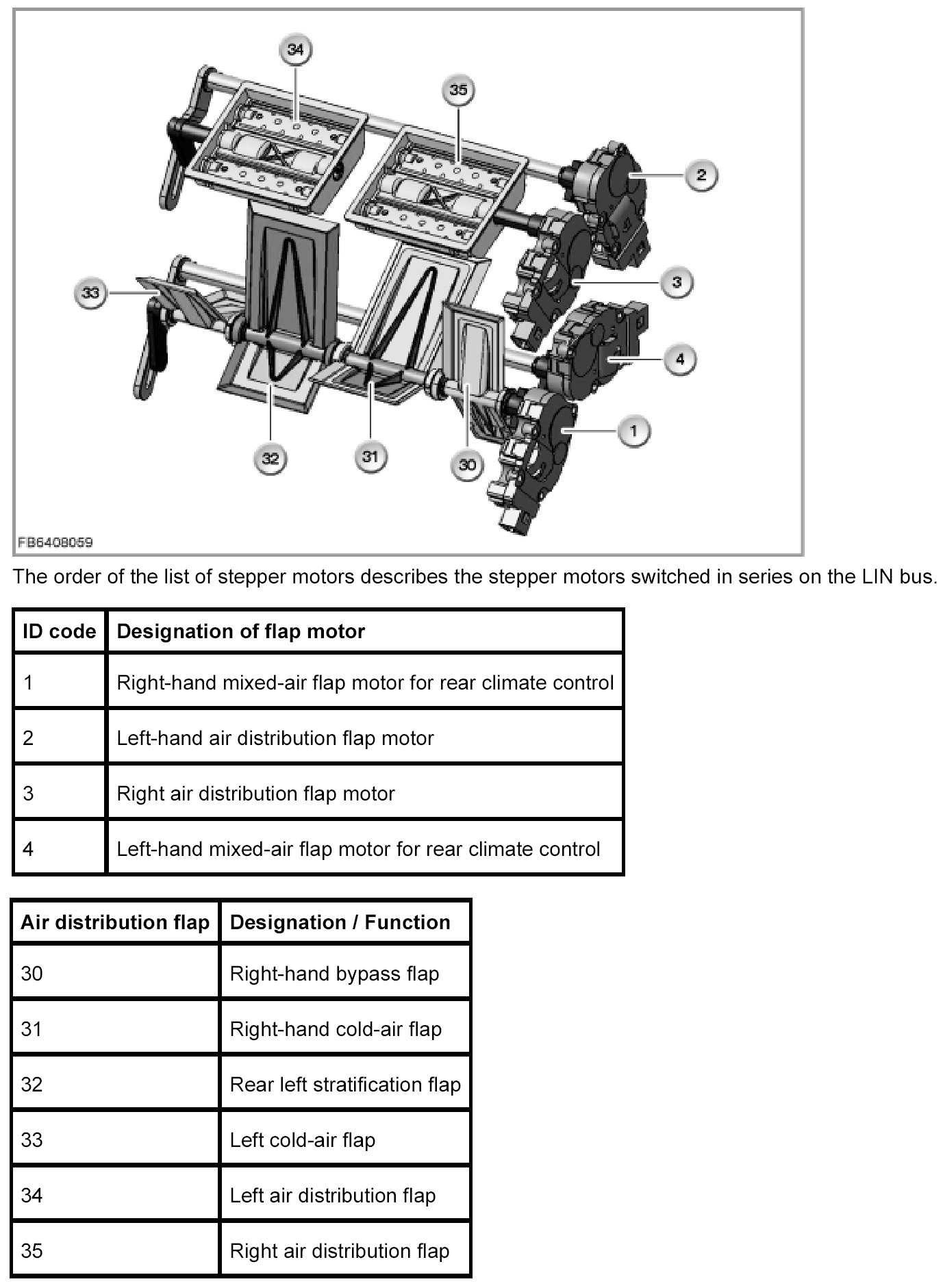 34

35

2

3

33

4

1

32

31

30

FB6408059

The order of the list of stepper motors describes the stepper motors switched in series on the LIN bus.

| ID code | Designation of flap motor |
|---|---|
| 1 | Right-hand mixed-air flap motor for rear climate control |
| 2 | Left-hand air distribution flap motor |
| 3 | Right air distribution flap motor |
| 4 | Left-hand mixed-air flap motor for rear climate control |

| Air distribution flap | Designation / Function |
|---|---|
| 30 | Right-hand bypass flap |
| 31 | Right-hand cold-air flap |
| 32 | Rear left stratification flap |
| 33 | Left cold-air flap |
| 34 | Left air distribution flap |
| 35 | Right air distribution flap |