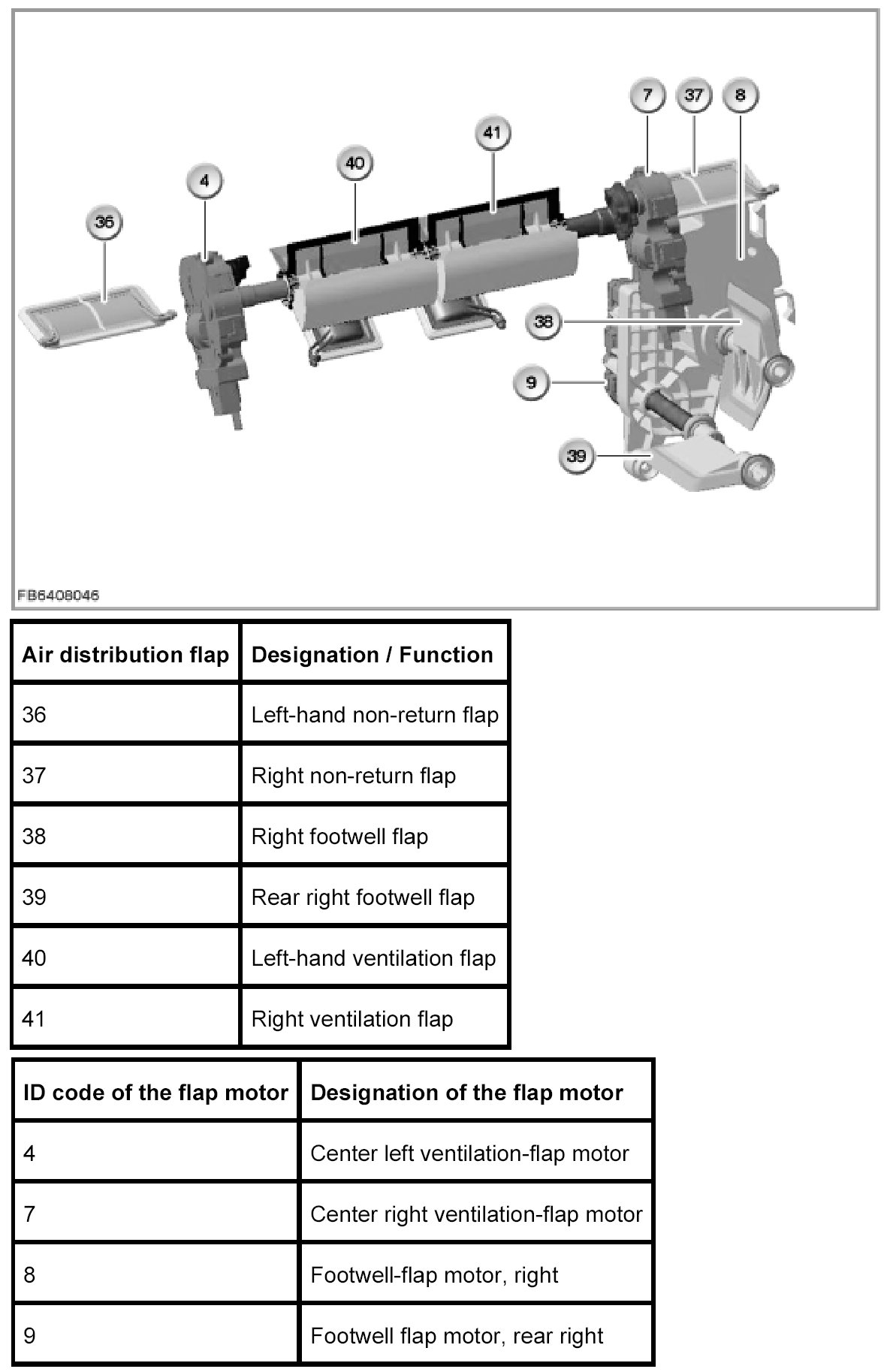 7
37
8
41
40
4
36
38
9
39

FB6408046

| Air distribution flap | Designation / Function |
|---|---|
| 36 | Left-hand non-return flap |
| 37 | Right non-return flap |
| 38 | Right footwell flap |
| 39 | Rear right footwell flap |
| 40 | Left-hand ventilation flap |
| 41 | Right ventilation flap |

| ID code of the flap motor | Designation of the flap motor |
|---|---|
| 4 | Center left ventilation-flap motor |
| 7 | Center right ventilation-flap motor |
| 8 | Footwell-flap motor, right |
| 9 | Footwell flap motor, rear right |