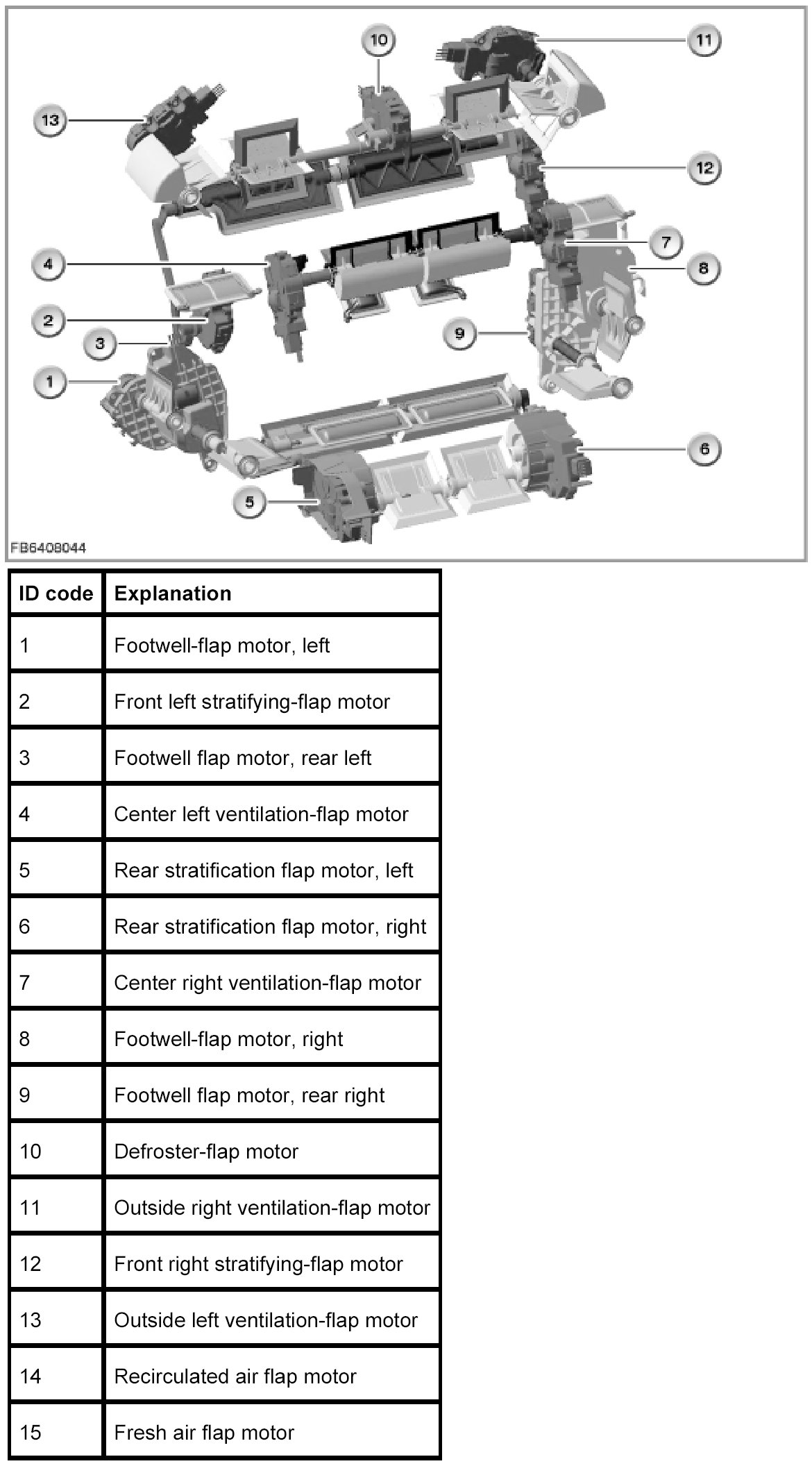 10
11
13
12
4
7
8
2
3
9
1
6
5
FB6408044

| ID code | Explanation |
|---|---|
| 1 | Footwell-flap motor, left |
| 2 | Front left stratifying-flap motor |
| 3 | Footwell flap motor, rear left |
| 4 | Center left ventilation-flap motor |
| 5 | Rear stratification flap motor, left |
| 6 | Rear stratification flap motor, right |
| 7 | Center right ventilation-flap motor |
| 8 | Footwell-flap motor, right |
| 9 | Footwell flap motor, rear right |
| 10 | Defroster-flap motor |
| 11 | Outside right ventilation-flap motor |
| 12 | Front right stratifying-flap motor |
| 13 | Outside left ventilation-flap motor |
| 14 | Recirculated air flap motor |
| 15 | Fresh air flap motor |