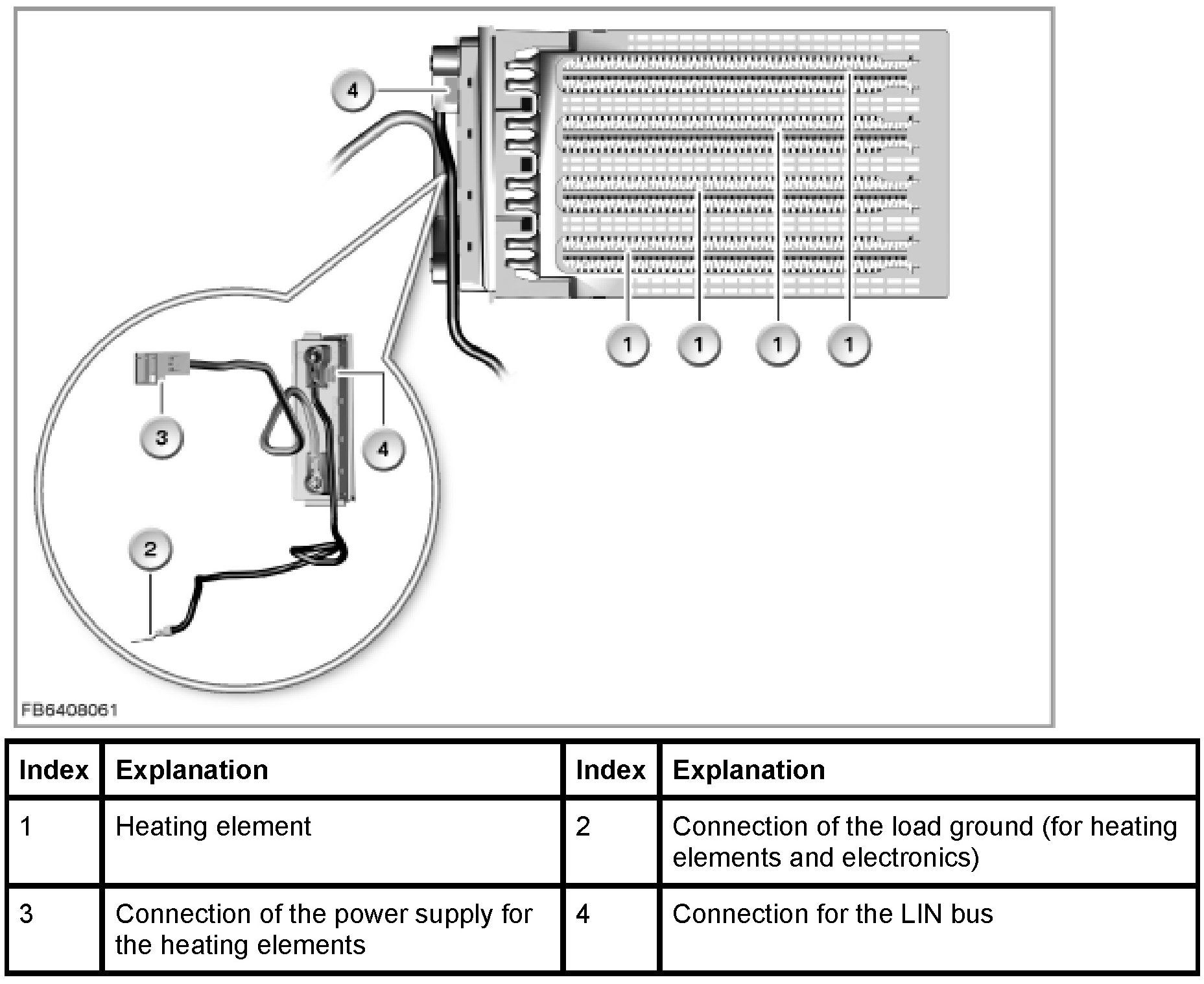 4

1 1 1 1

3

4

2

FB6408061

| Index | Explanation | Index | Explanation |
|---|---|---|---|
| 1 | Heating element | 2 | Connection of the load ground (for heating elements and electronics) |
| 3 | Connection of the power supply for the heating elements | 4 | Connection for the LIN bus |