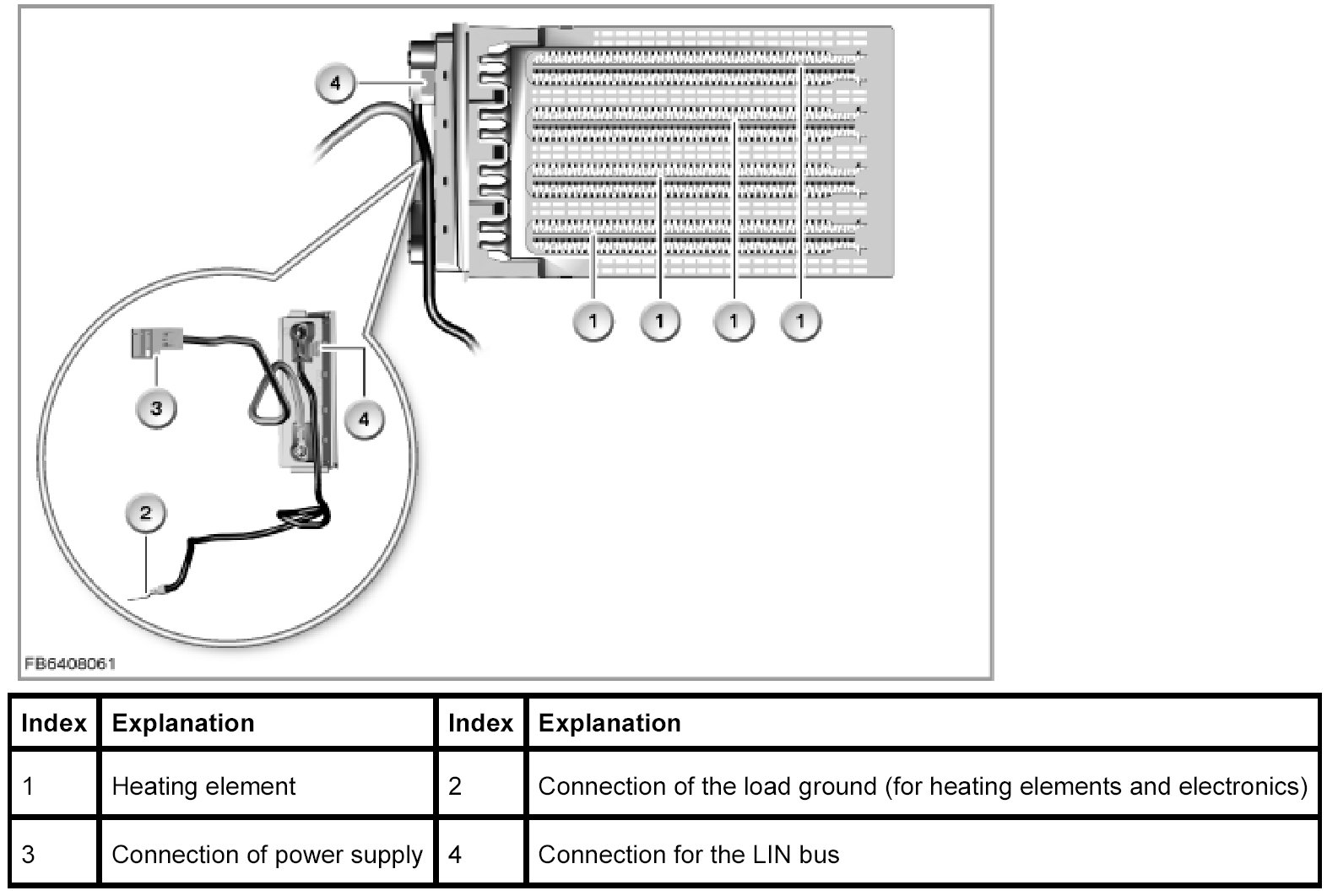 4

1 1 1 1

3

4

2

FB6408061

| Index | Explanation | Index | Explanation |
|---|---|---|---|
| 1 | Heating element | 2 | Connection of the load ground (for heating elements and electronics) |
| 3 | Connection of power supply | 4 | Connection for the LIN bus |