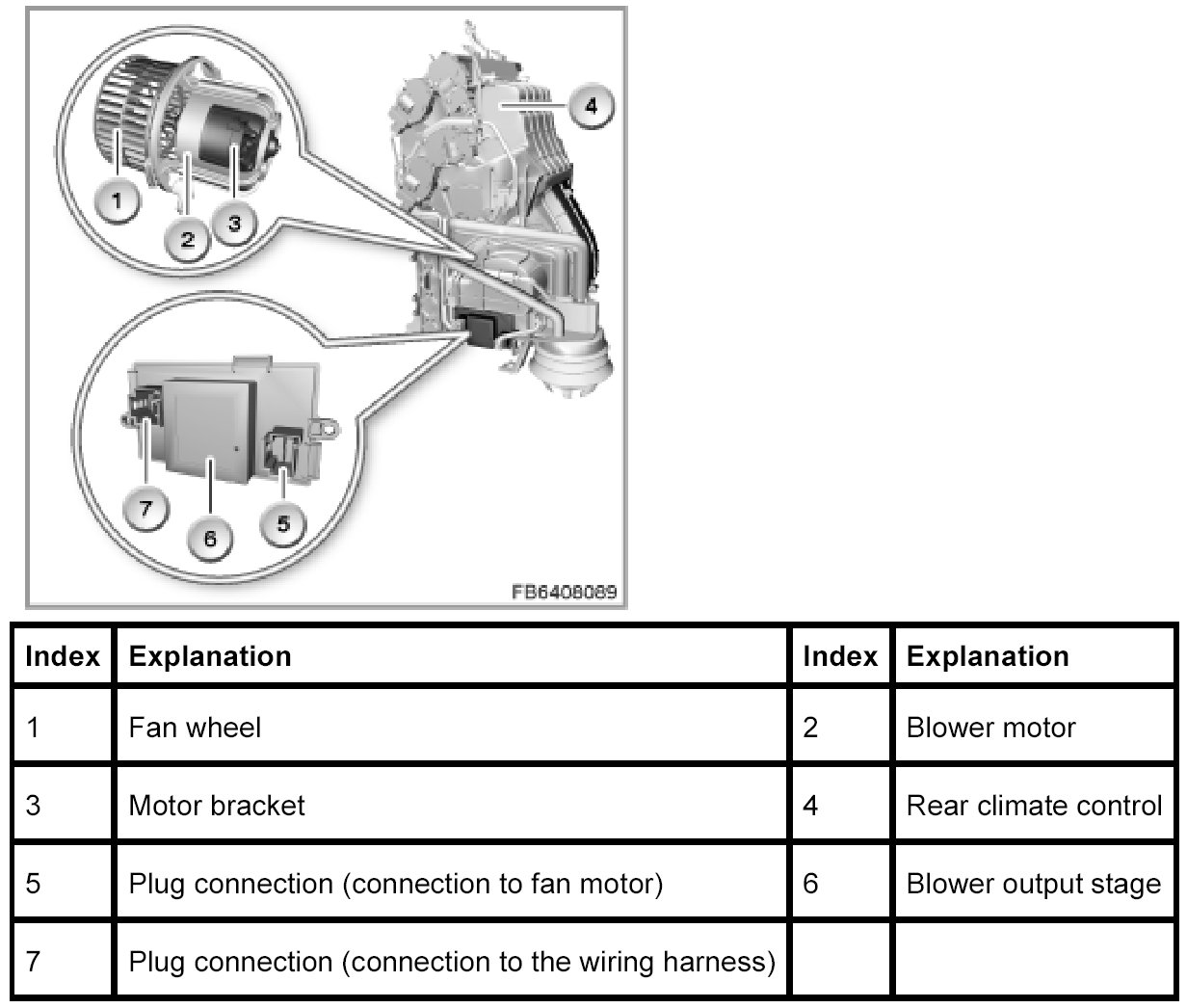 1
2
3
4
7
6
5
FB6408089

| Index | Explanation | Index | Explanation |
|---|---|---|---|
| 1 | Fan wheel | 2 | Blower motor |
| 3 | Motor bracket | 4 | Rear climate control |
| 5 | Plug connection (connection to fan motor) | 6 | Blower output stage |
| 7 | Plug connection (connection to the wiring harness) | | |