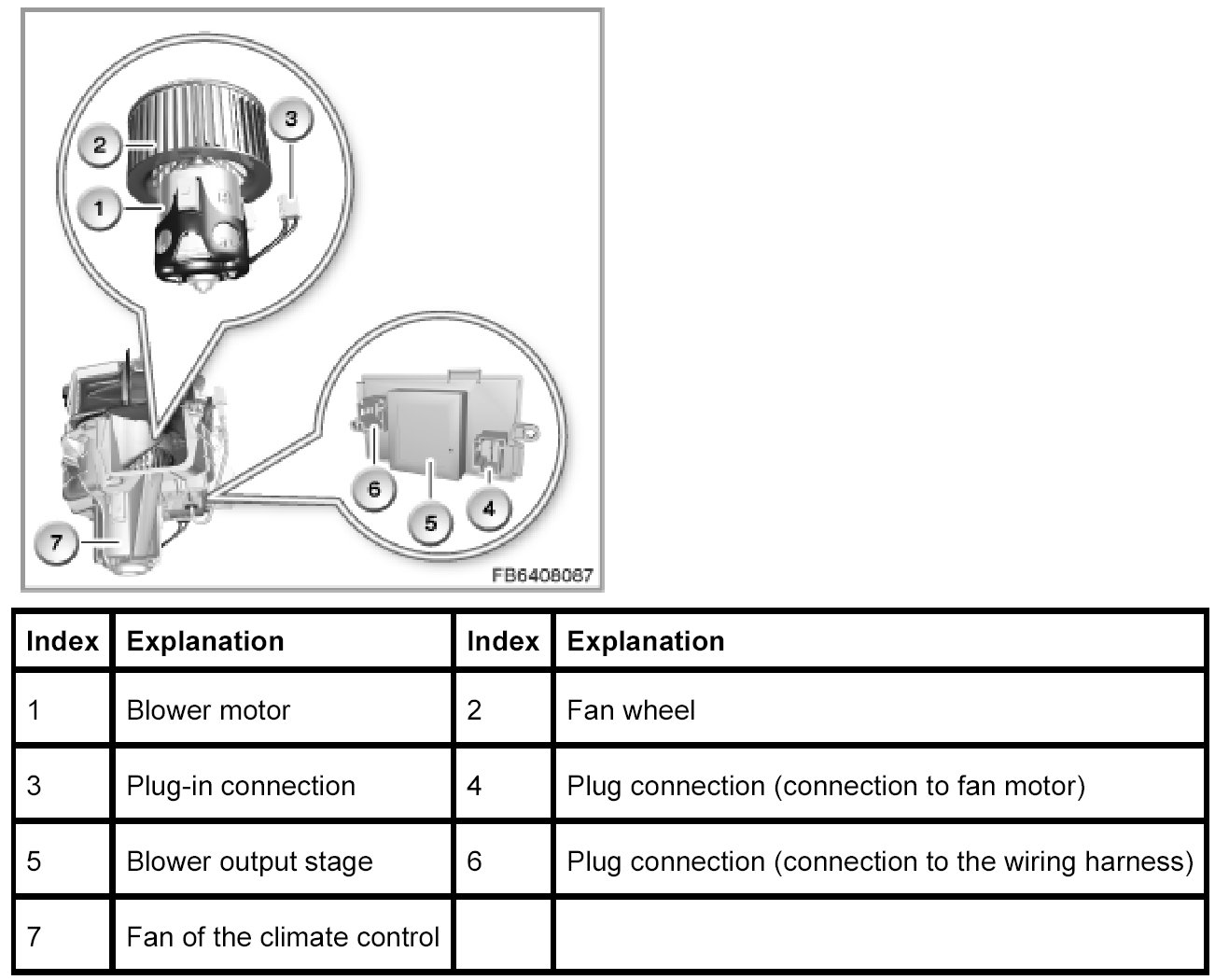 2
3
1
6
5
4
7
FB6408087

| Index | Explanation | Index | Explanation |
|---|---|---|---|
| 1 | Blower motor | 2 | Fan wheel |
| 3 | Plug-in connection | 4 | Plug connection (connection to fan motor) |
| 5 | Blower output stage | 6 | Plug connection (connection to the wiring harness) |
| 7 | Fan of the climate control | | |