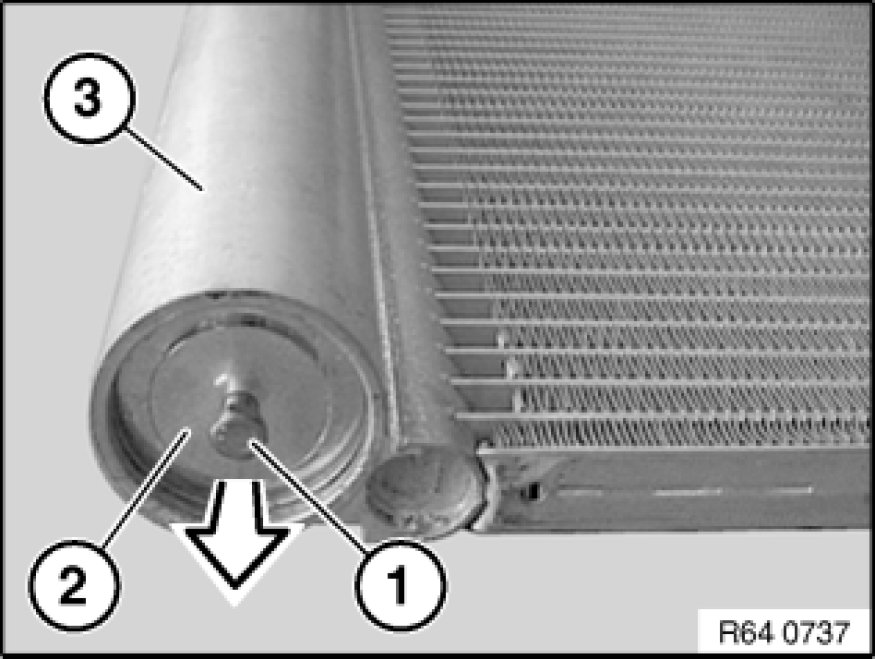 3
2
1
R64 0737