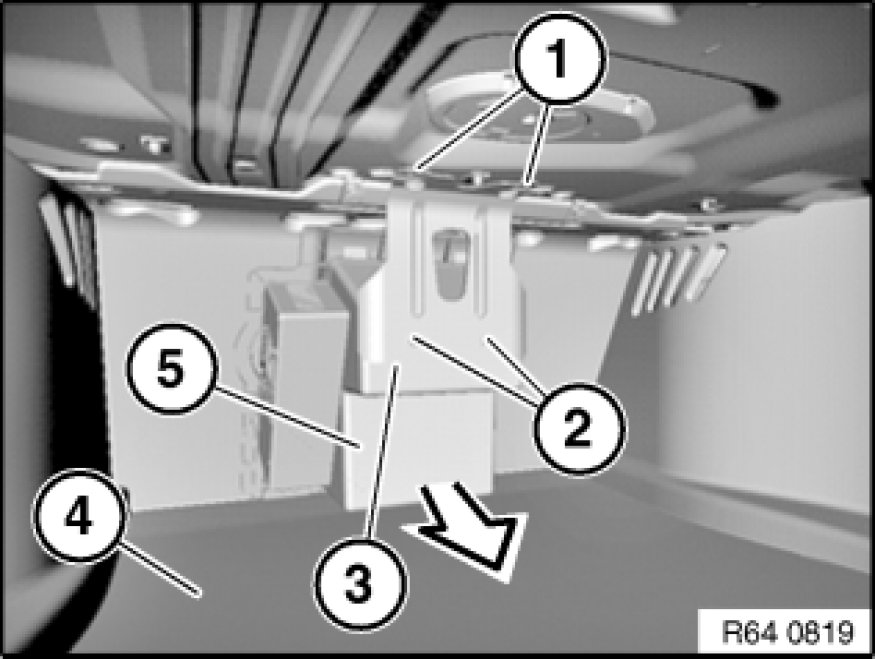 1
5
2
4
3
R64 0819