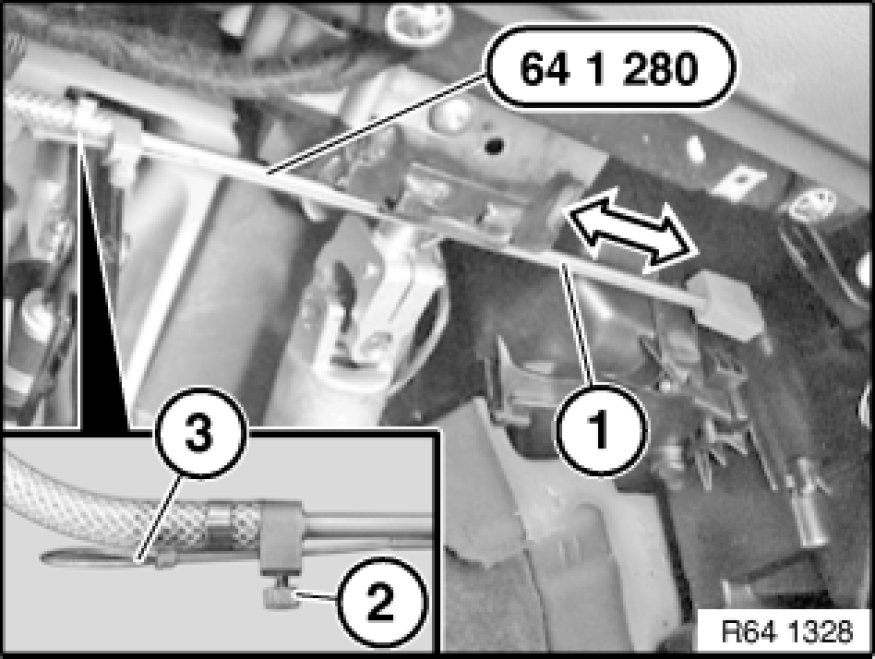 64 1 280

1

3

2

R64 1328