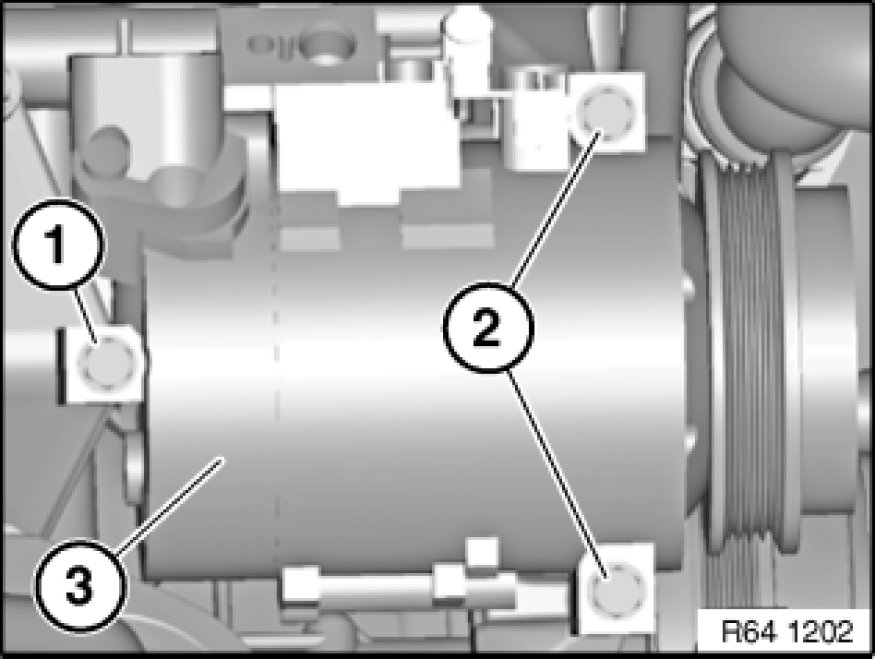 1
2
3
R64 1202