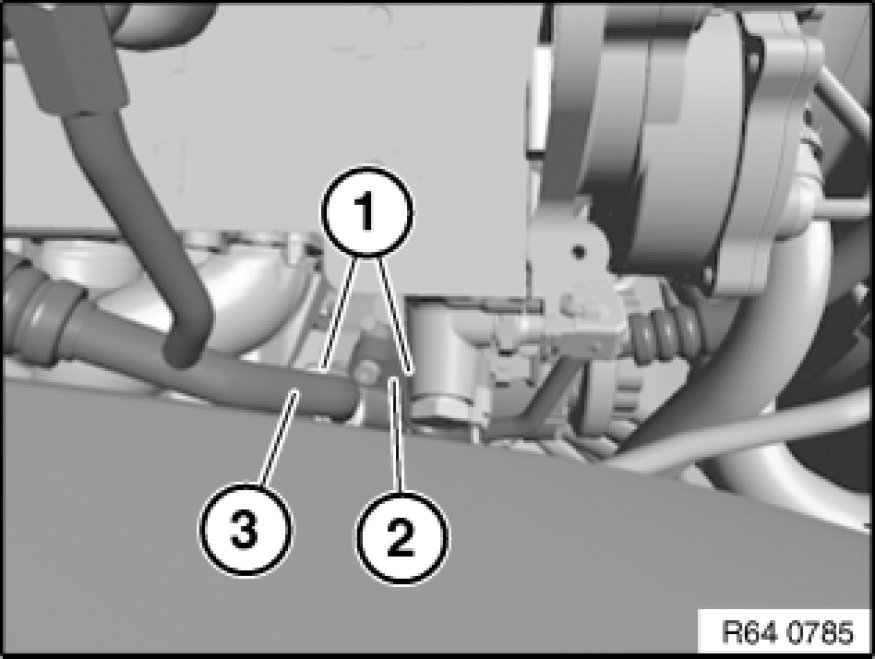 1
3
2
R64 0785