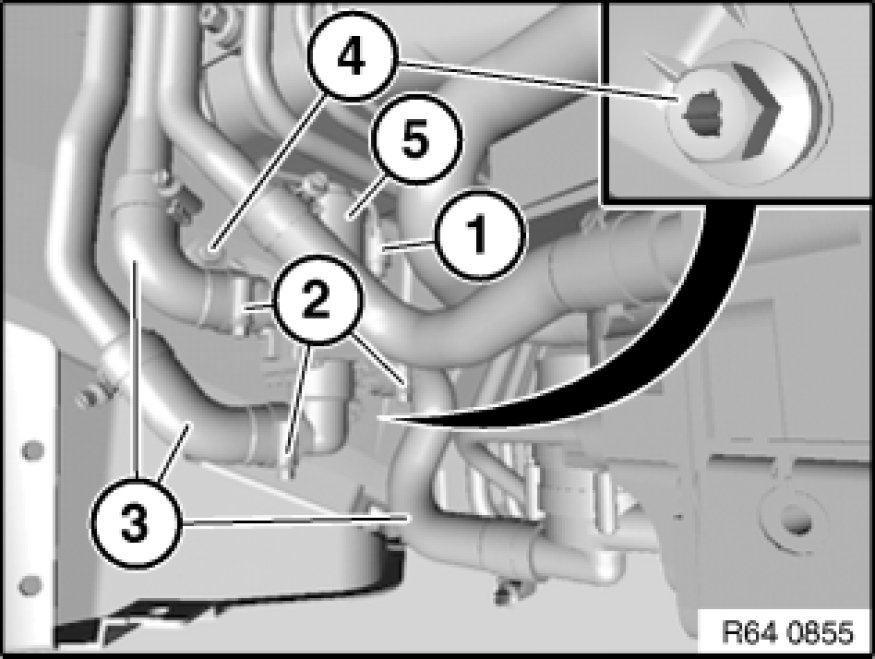 4
5
1
2
3
R64 0855