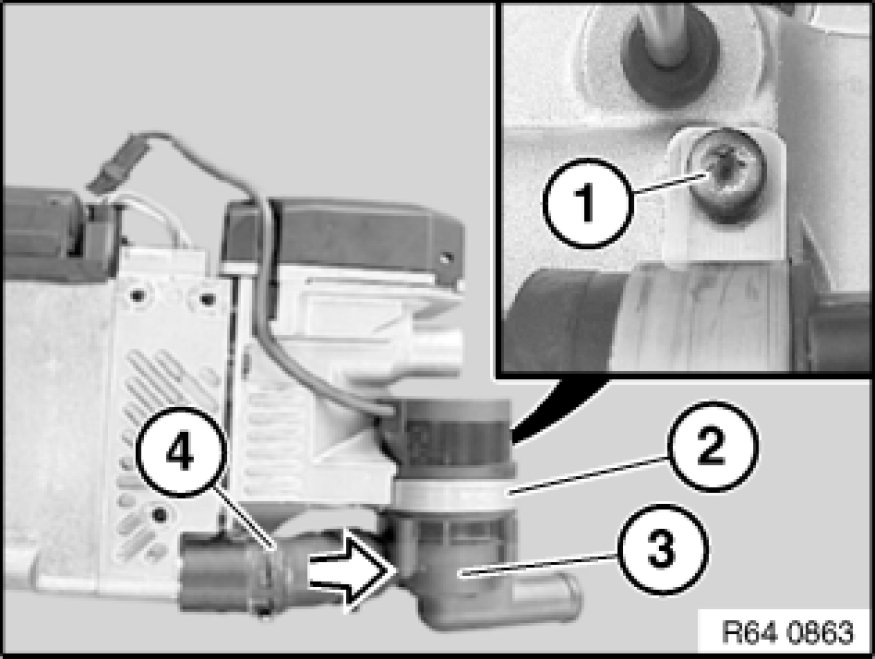 1
4
2
3
R64 0863