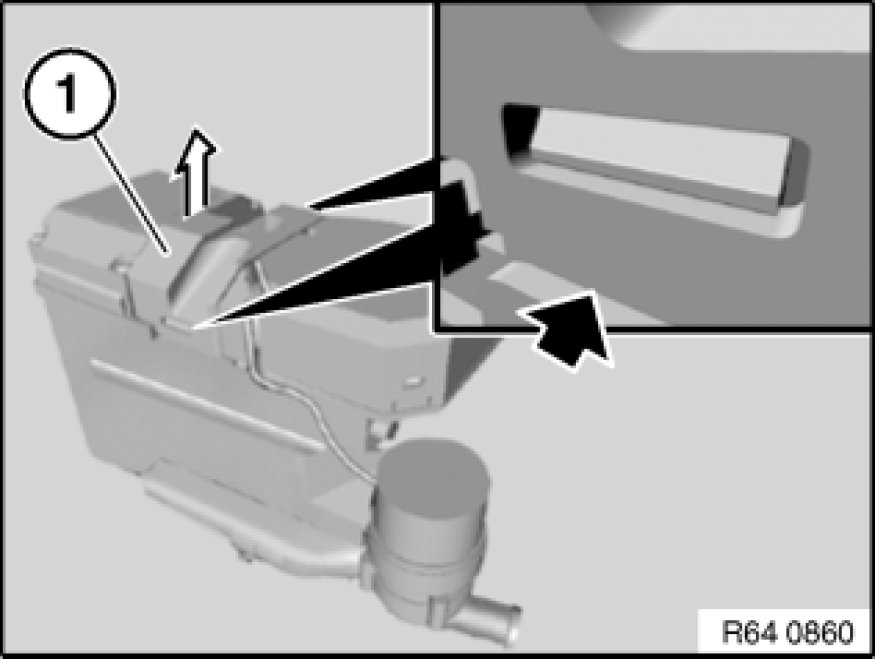 1

R64 0860