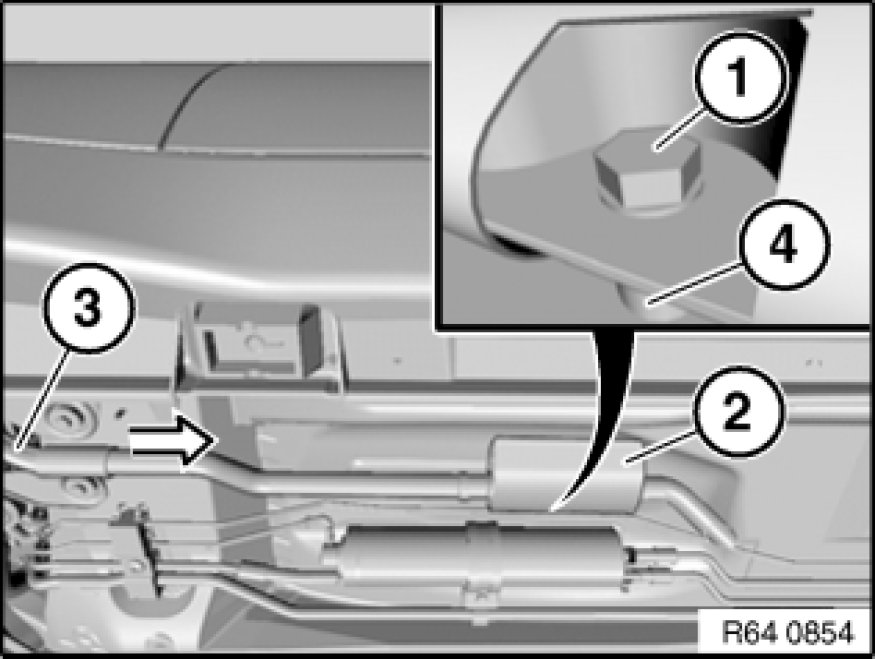 1
4
3
2
R64 0854