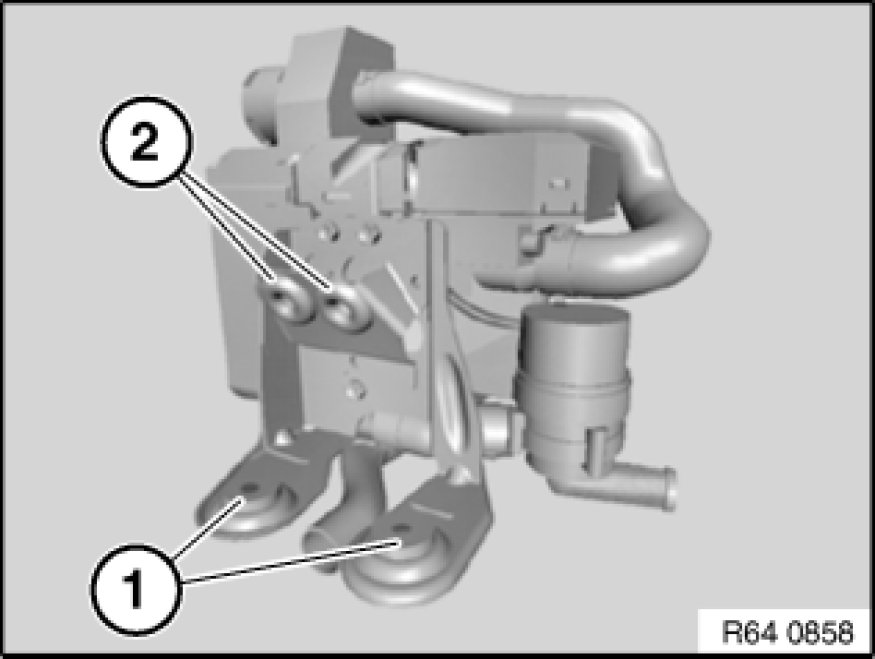 2

1

R64 0858