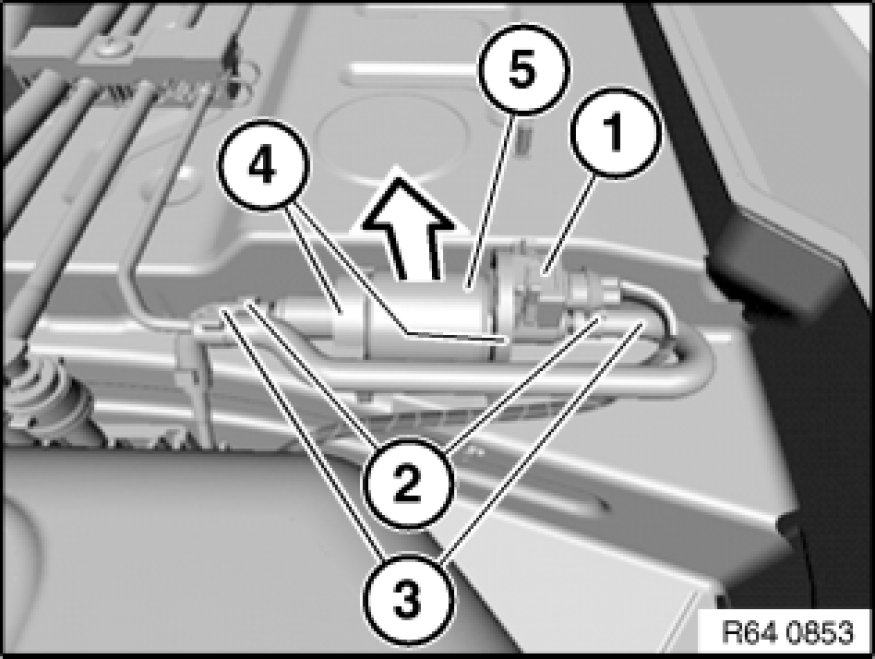 5
1
4
2
3
R64 0853