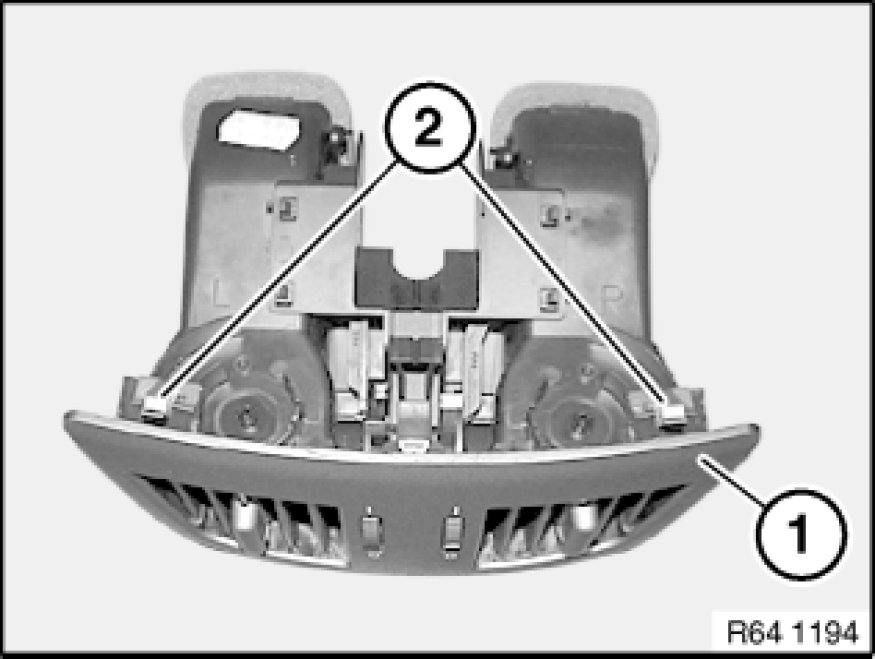 2
L
R
1
R64 1194