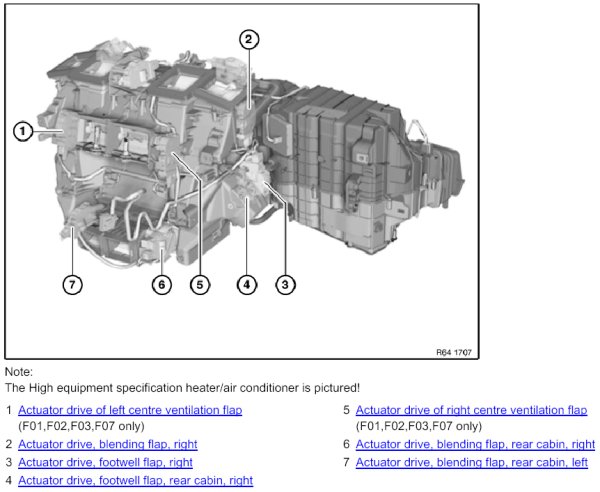 2

1

7

6

5

4

3

R64 1707

Note:
The High equipment specification heater/air conditioner is pictured!

1 Actuator drive of left centre ventilation flap (F01,F02,F03,F07 only)

2 Actuator drive, blending flap, right

3 Actuator drive, footwell flap, right

4 Actuator drive, footwell flap, rear cabin, right

5 Actuator drive of right centre ventilation flap (F01,F02,F03,F07 only)

6 Actuator drive, blending flap, rear cabin, right

7 Actuator drive, blending flap, rear cabin, left