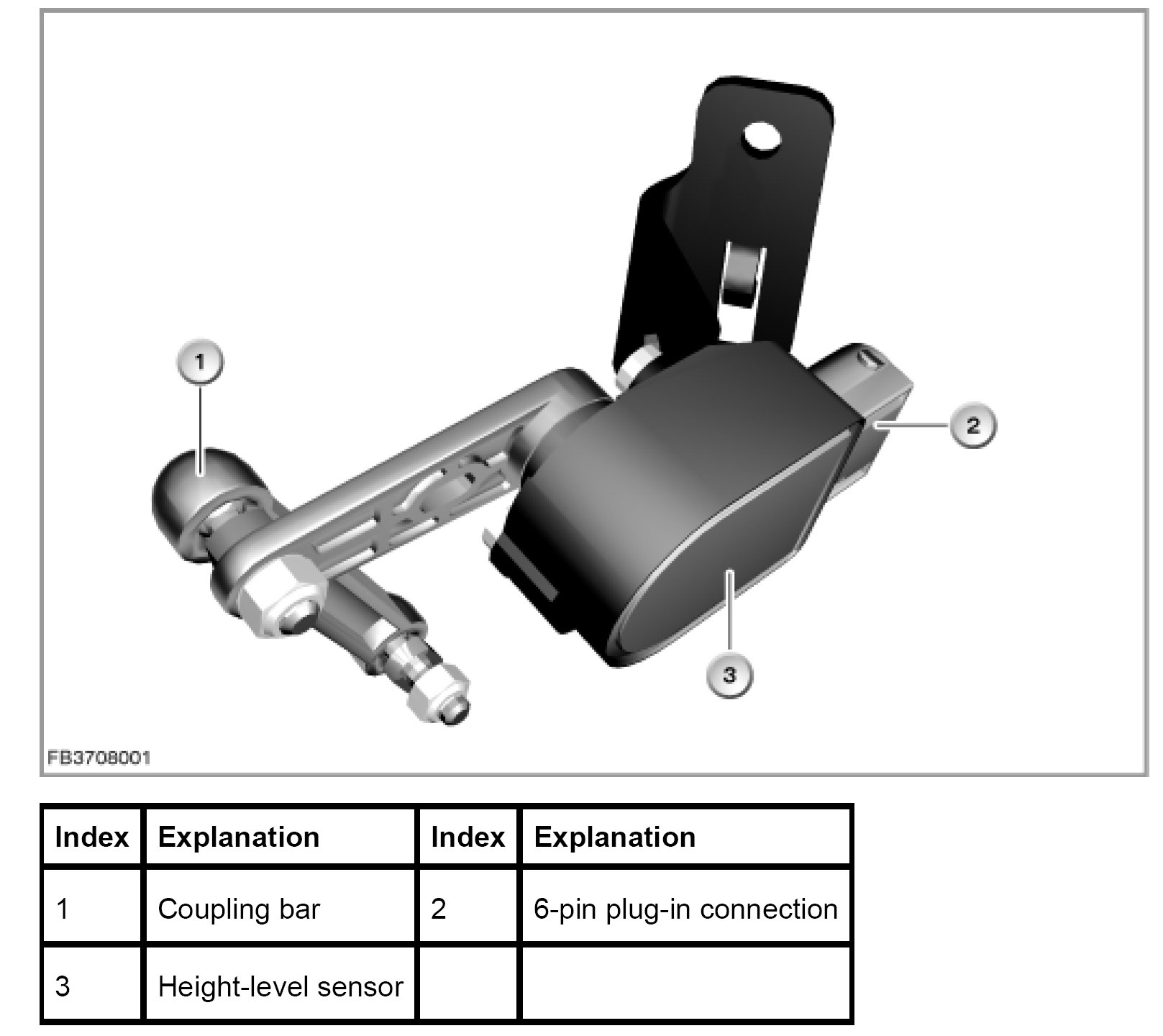 1
2
3
FB3708001

| Index | Explanation | Index | Explanation |
|---|---|---|---|
| 1 | Coupling bar | 2 | 6-pin plug-in connection |
| 3 | Height-level sensor | | |