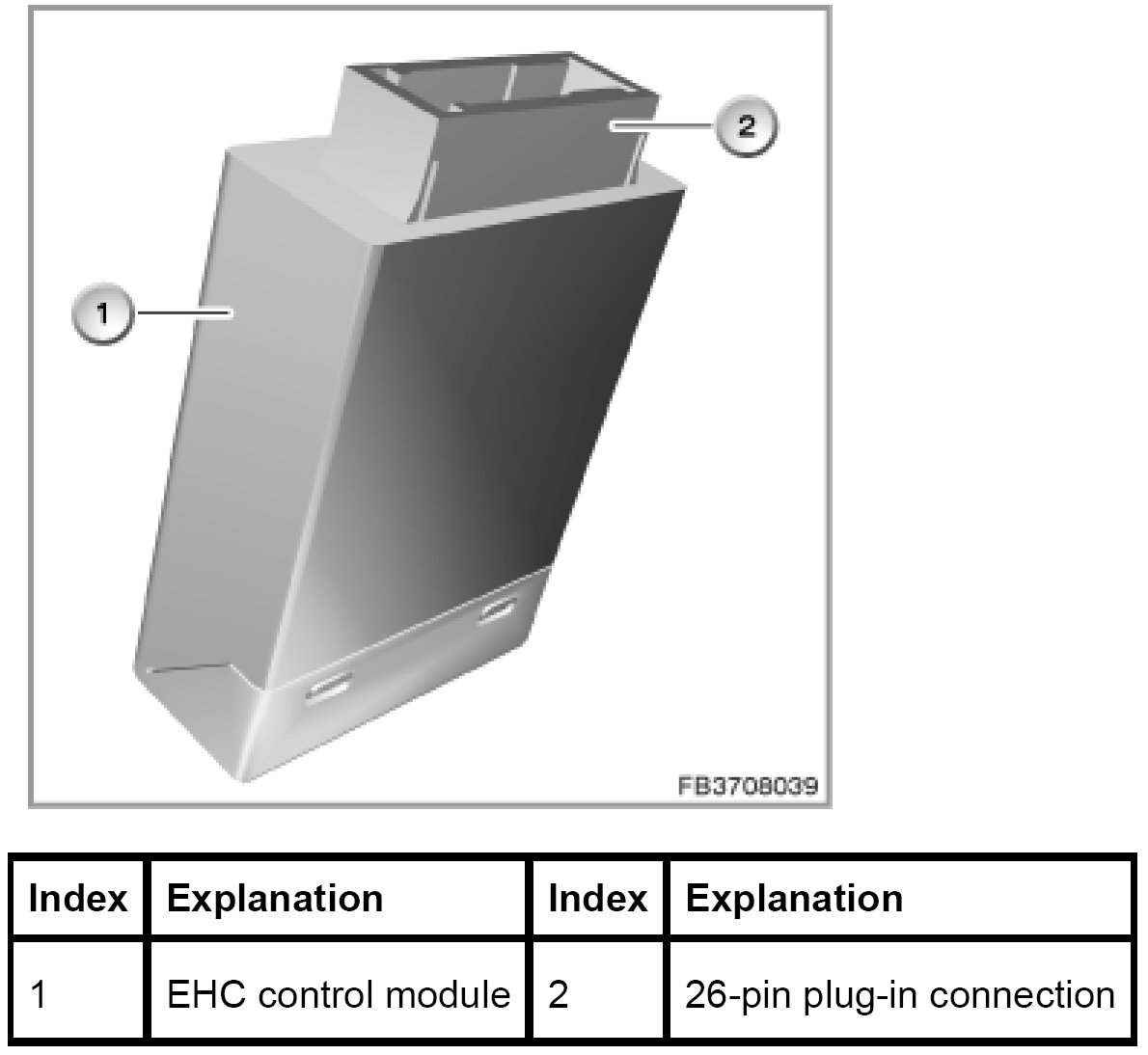 2

1

FB3708039

| Index | Explanation | Index | Explanation |
|---|---|---|---|
| 1 | EHC control module | 2 | 26-pin plug-in connection |