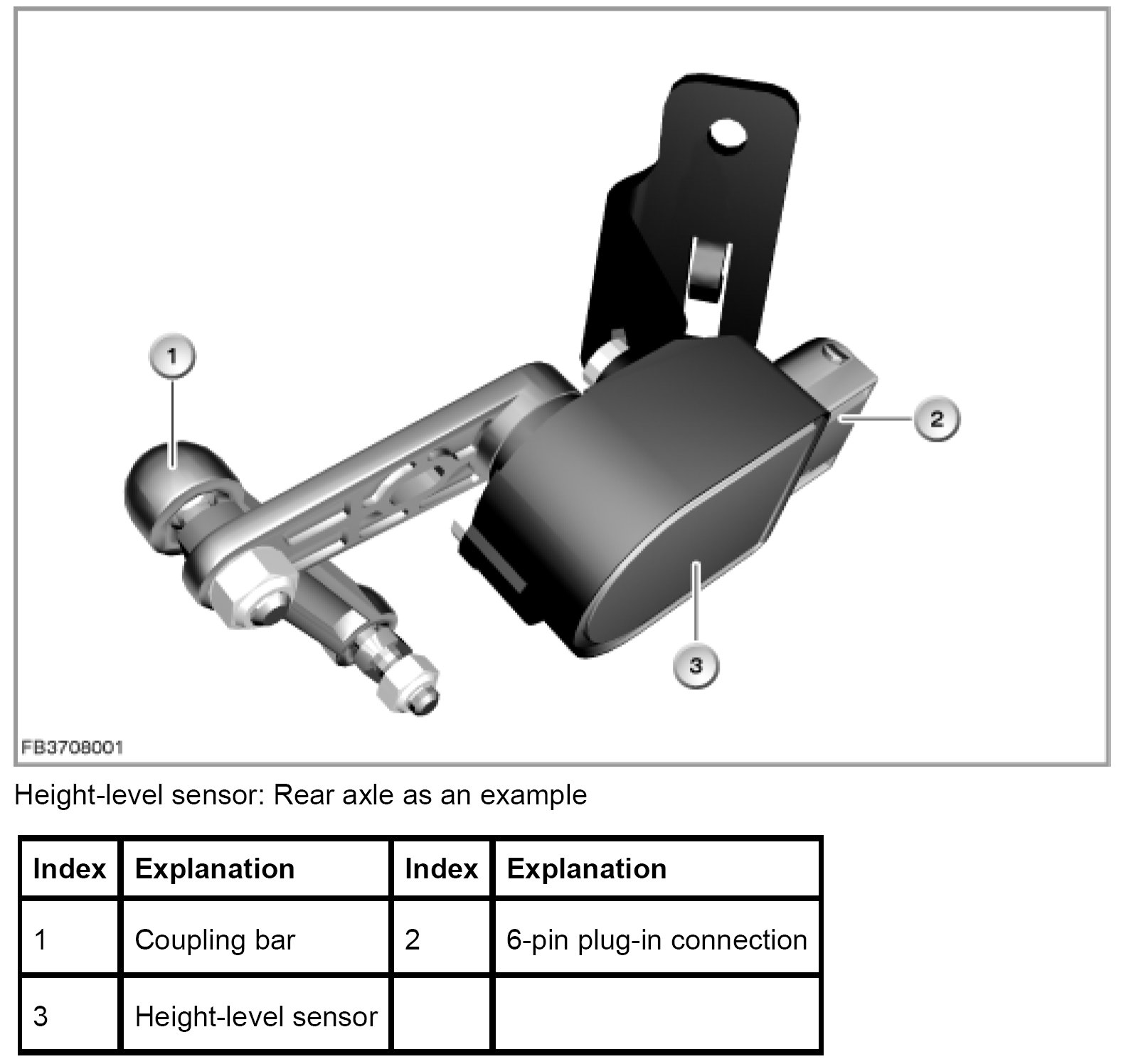 1

2

3

FB3708001

Height-level sensor: Rear axle as an example

| Index | Explanation | Index | Explanation |
|---|---|---|---|
| 1 | Coupling bar | 2 | 6-pin plug-in connection |
| 3 | Height-level sensor | | |