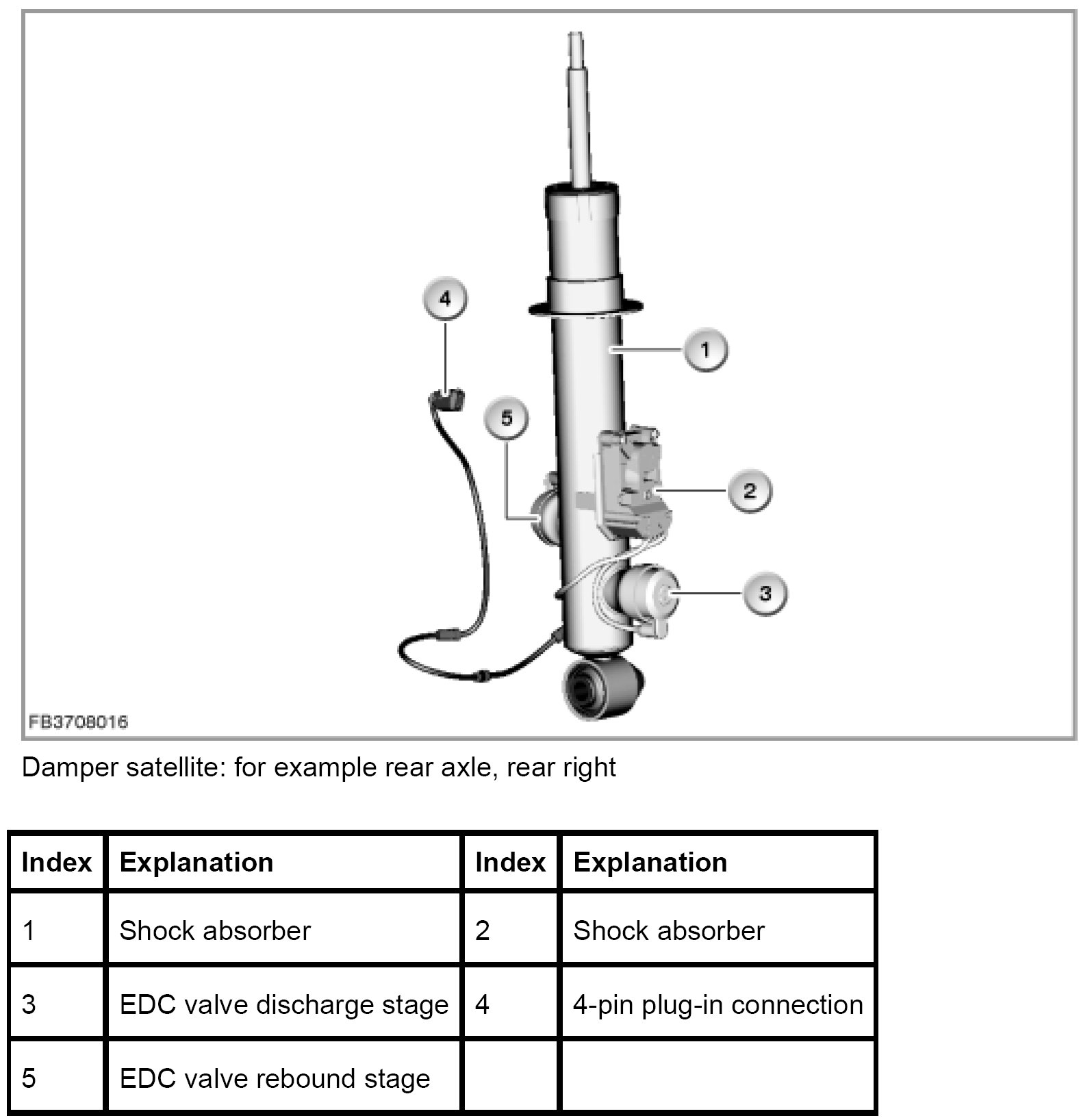 4

1

5

2

3

FB3708016

Damper satellite: for example rear axle, rear right

| Index | Explanation | Index | Explanation |
|---|---|---|---|
| 1 | Shock absorber | 2 | Shock absorber |
| 3 | EDC valve discharge stage | 4 | 4-pin plug-in connection |
| 5 | EDC valve rebound stage | | |