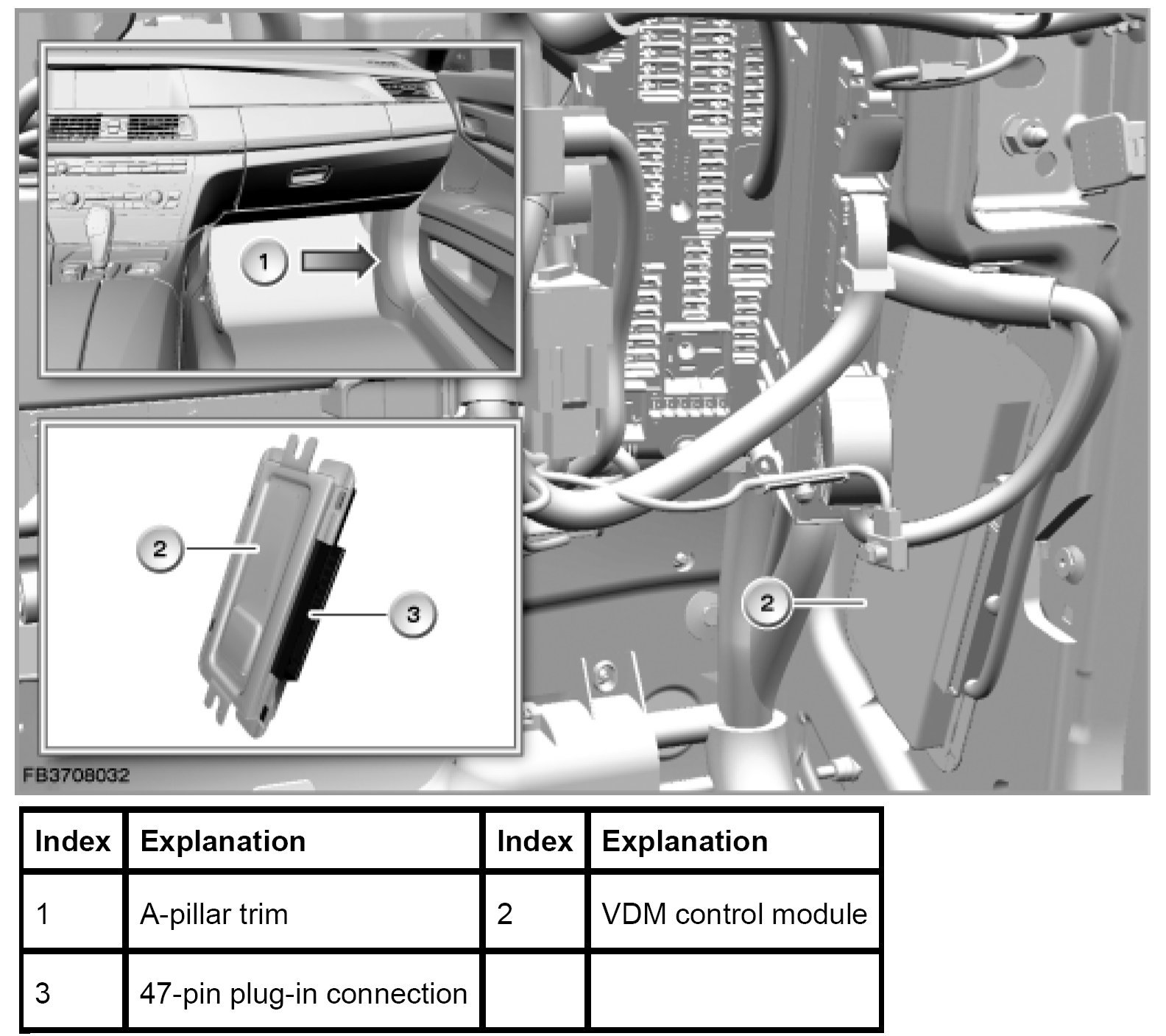 1

2

3

2

FB3708032

| Index | Explanation | Index | Explanation |
|---|---|---|---|
| 1 | A-pillar trim | 2 | VDM control module |
| 3 | 47-pin plug-in connection | | |