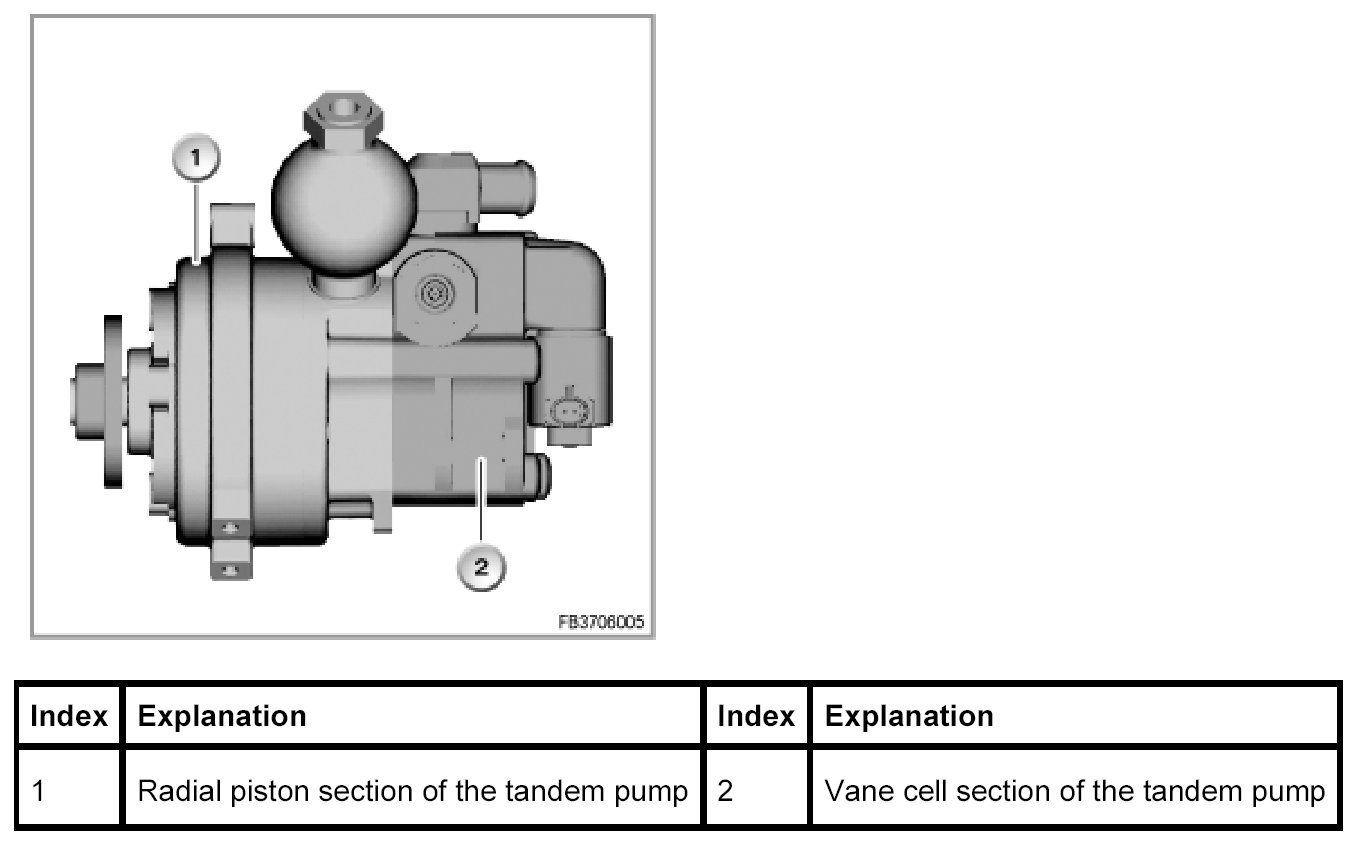 1

2

FB3706005

| Index | Explanation | Index | Explanation |
|---|---|---|---|
| 1 | Radial piston section of the tandem pump | 2 | Vane cell section of the tandem pump |