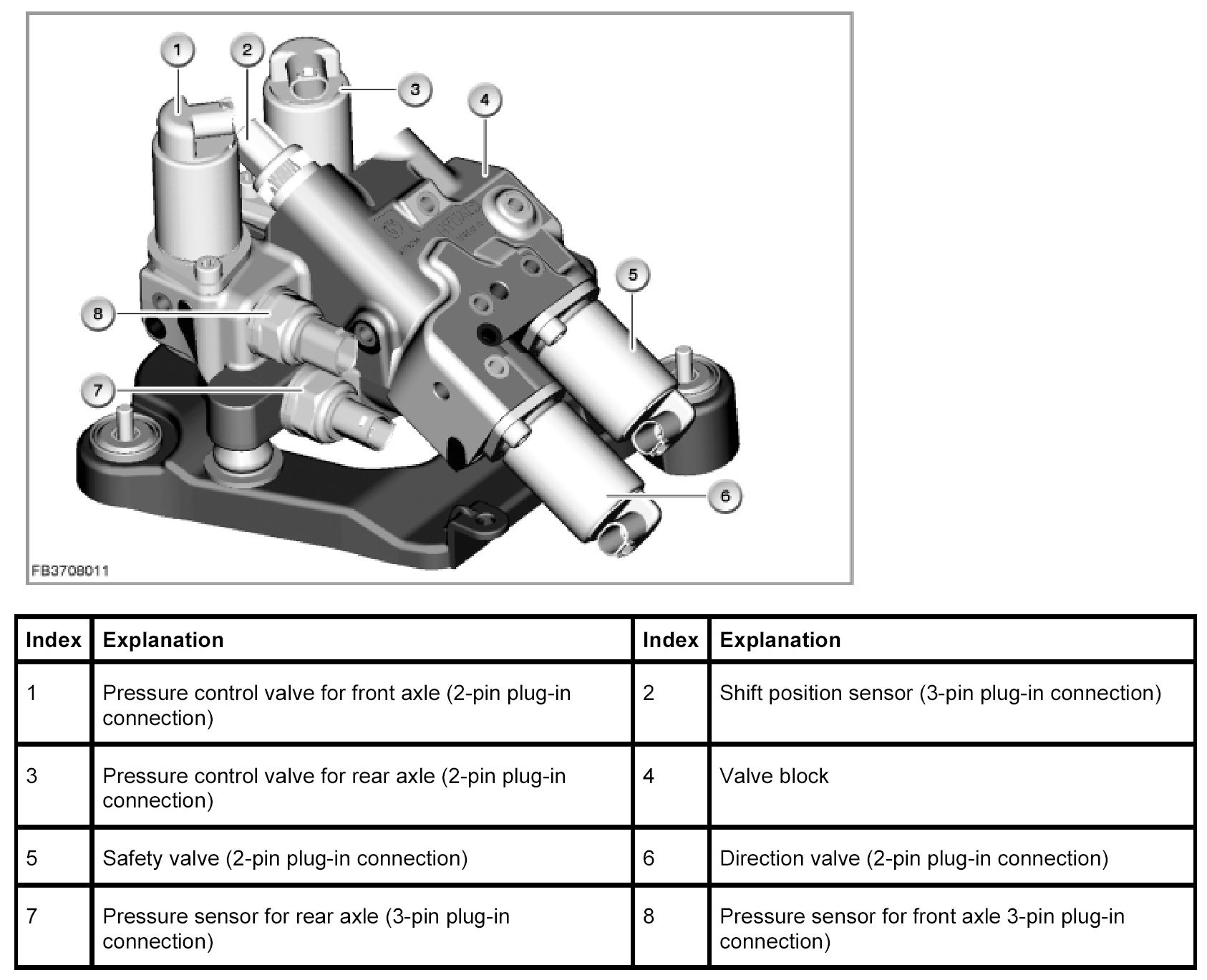 1
2
3
4
5
8
7
6
FB3708011

| Index | Explanation | Index | Explanation |
|---|---|---|---|
| 1 | Pressure control valve for front axle (2-pin plug-in connection) | 2 | Shift position sensor (3-pin plug-in connection) |
| 3 | Pressure control valve for rear axle (2-pin plug-in connection) | 4 | Valve block |
| 5 | Safety valve (2-pin plug-in connection) | 6 | Direction valve (2-pin plug-in connection) |
| 7 | Pressure sensor for rear axle (3-pin plug-in connection) | 8 | Pressure sensor for front axle 3-pin plug-in connection) |