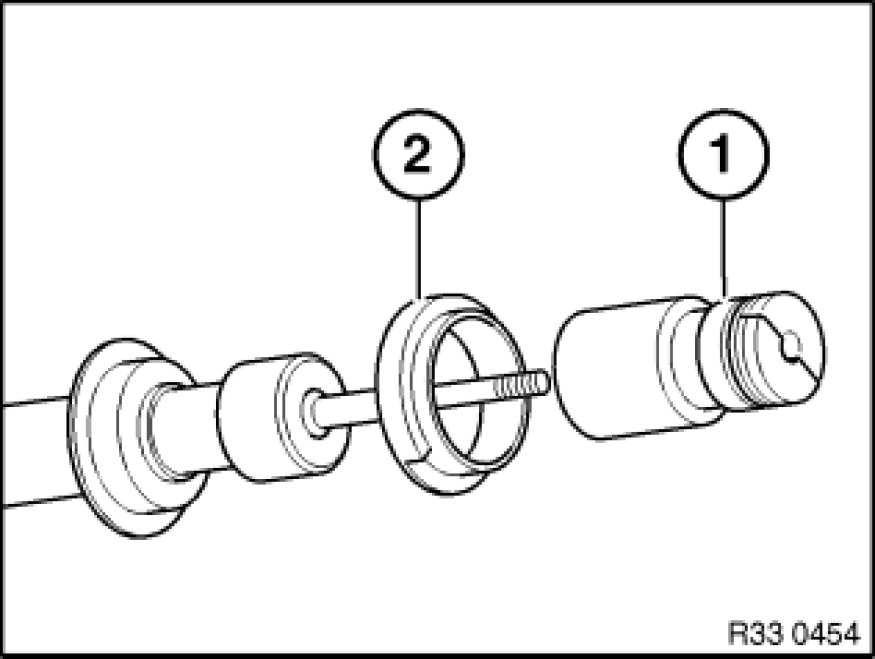 2
1
R33 0454